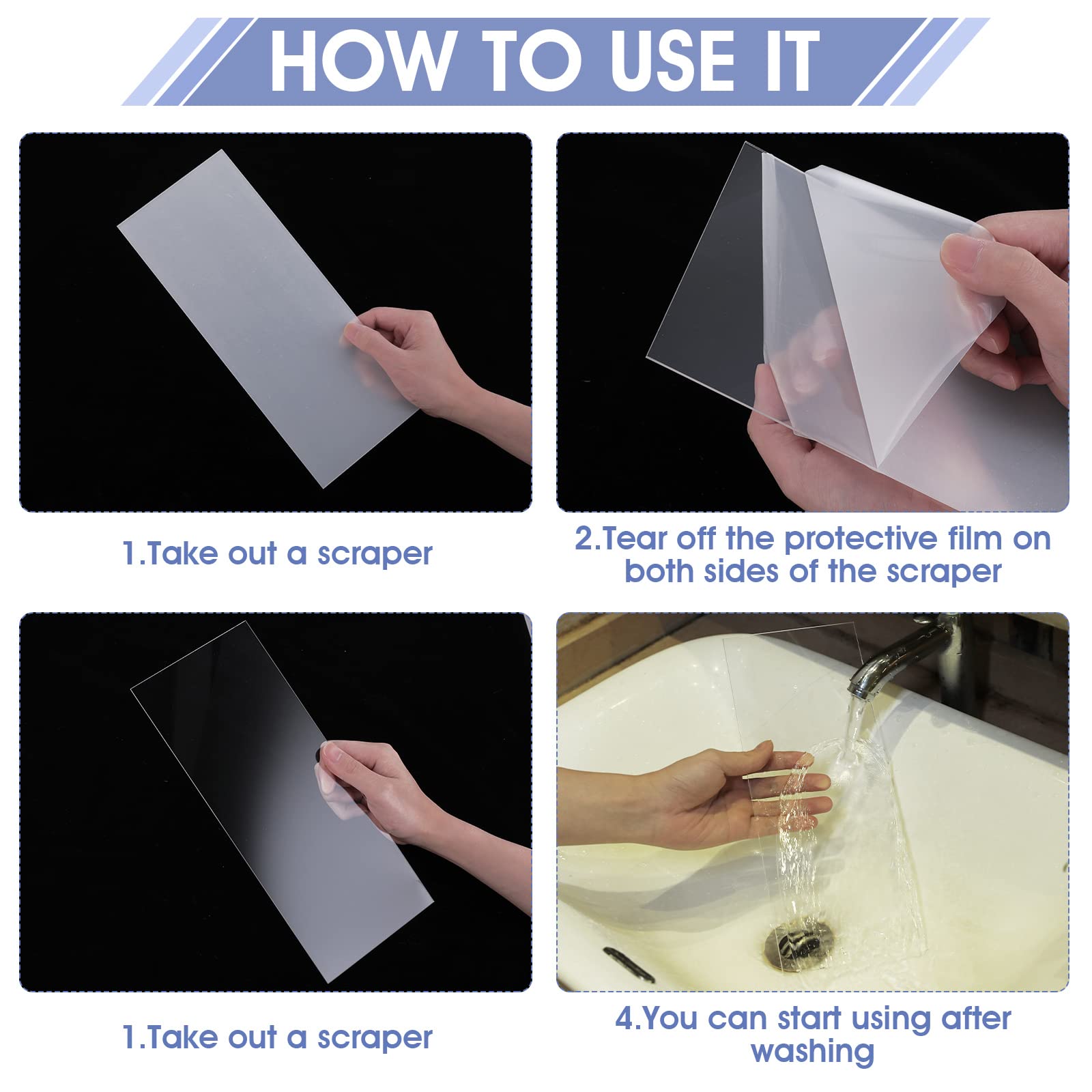 HOW TO USE IT

1.Take out a scraper

2.Tear off the protective film on both sides of the scraper

1.Take out a scraper

4.You can start using after washing