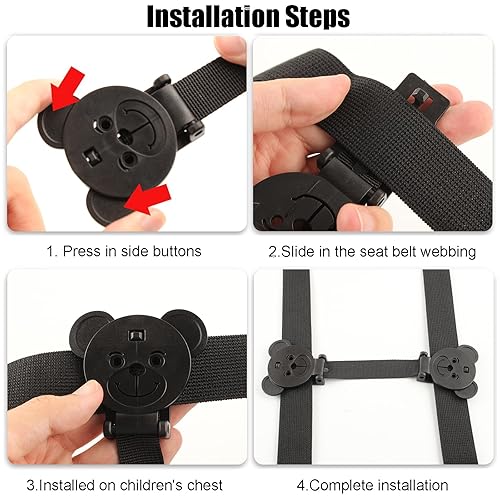 Installation Steps

1. Press in side buttons

2.Slide in the seat belt webbing

3.Installed on children's chest

4.Complete installation