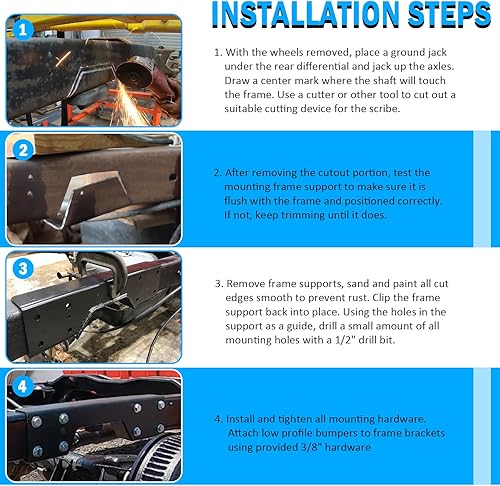 INSTALLATION STEPS

1

1. With the wheels removed, place a ground jack under the rear differential and jack up the axles. Draw a center mark where the shaft will touch the frame. Use a cutter or other tool to cut out a suitable cutting device for the scribe.

2

2. After removing the cutout portion, test the mounting frame support to make sure it is flush with the frame and positioned correctly. If not, keep trimming until it does.

3

3. Remove frame supports, sand and paint all cut edges smooth to prevent rust. Clip the frame support back into place. Using the holes in the support as a guide, drill a small amount of all mounting holes with a 1/2" drill bit.

4

4. Install and tighten all mounting hardware. Attach low profile bumpers to frame brackets using provided 3/8" hardware