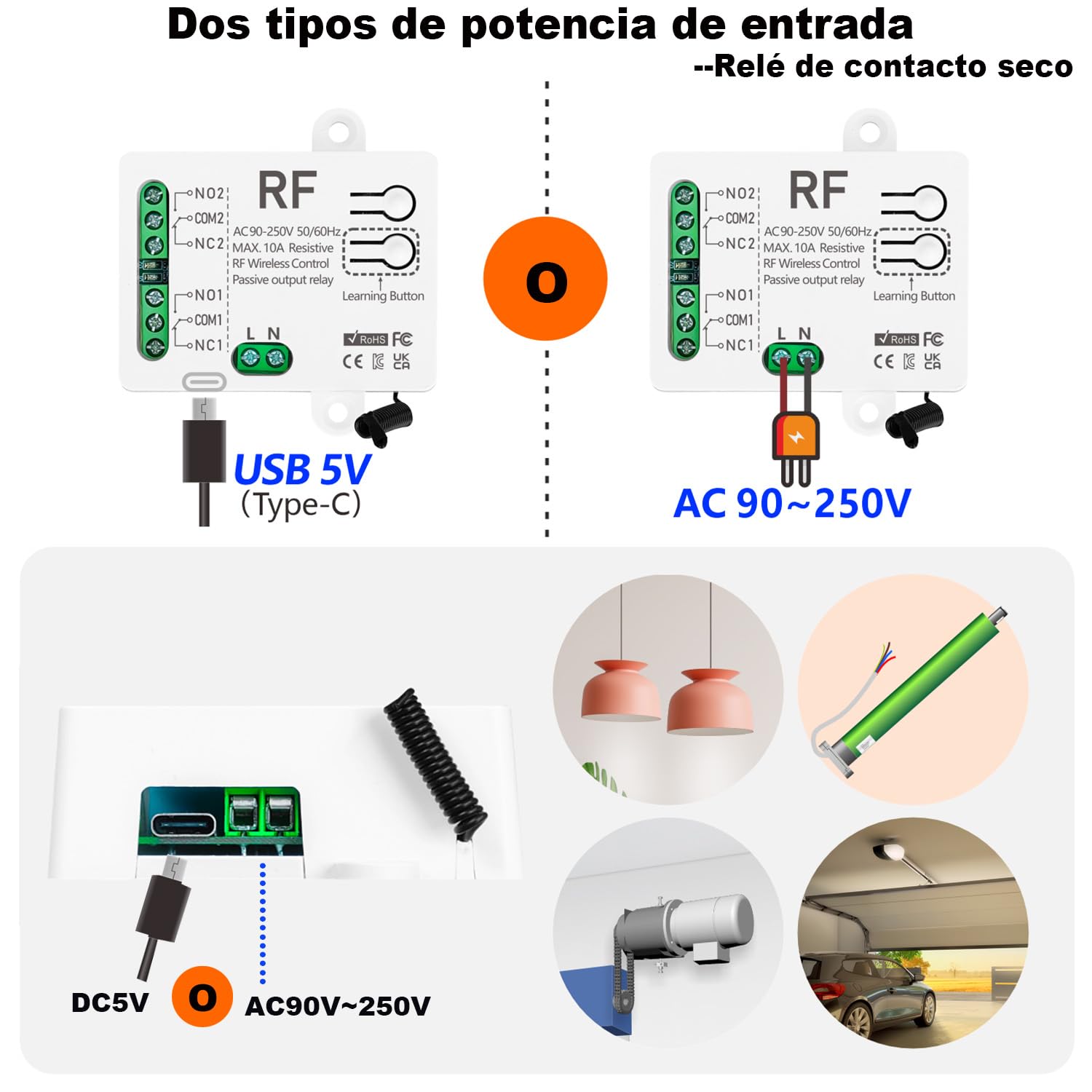 Dos tipos de potencia de entrada
--Relé de contacto seco

NO2
COM2
NC2
NO1
COM1
NC1
RF
AC90-250V 50/60Hz
MAX. 10A Resistive
RF Wireless Control
Passive output relay
Learning Button
L N
RoHS FC
CE UK CA

USB 5V
(Type-C)

O

NO2
COM2
NC2
NO1
COM1
NC1
RF
AC90-250V 50/60Hz
MAX. 10A Resistive
RF Wireless Control
Passive output relay
Learning Button
L N
RoHS FC
CE UK CA

AC 90~250V

DC5V
O
AC90V~250V