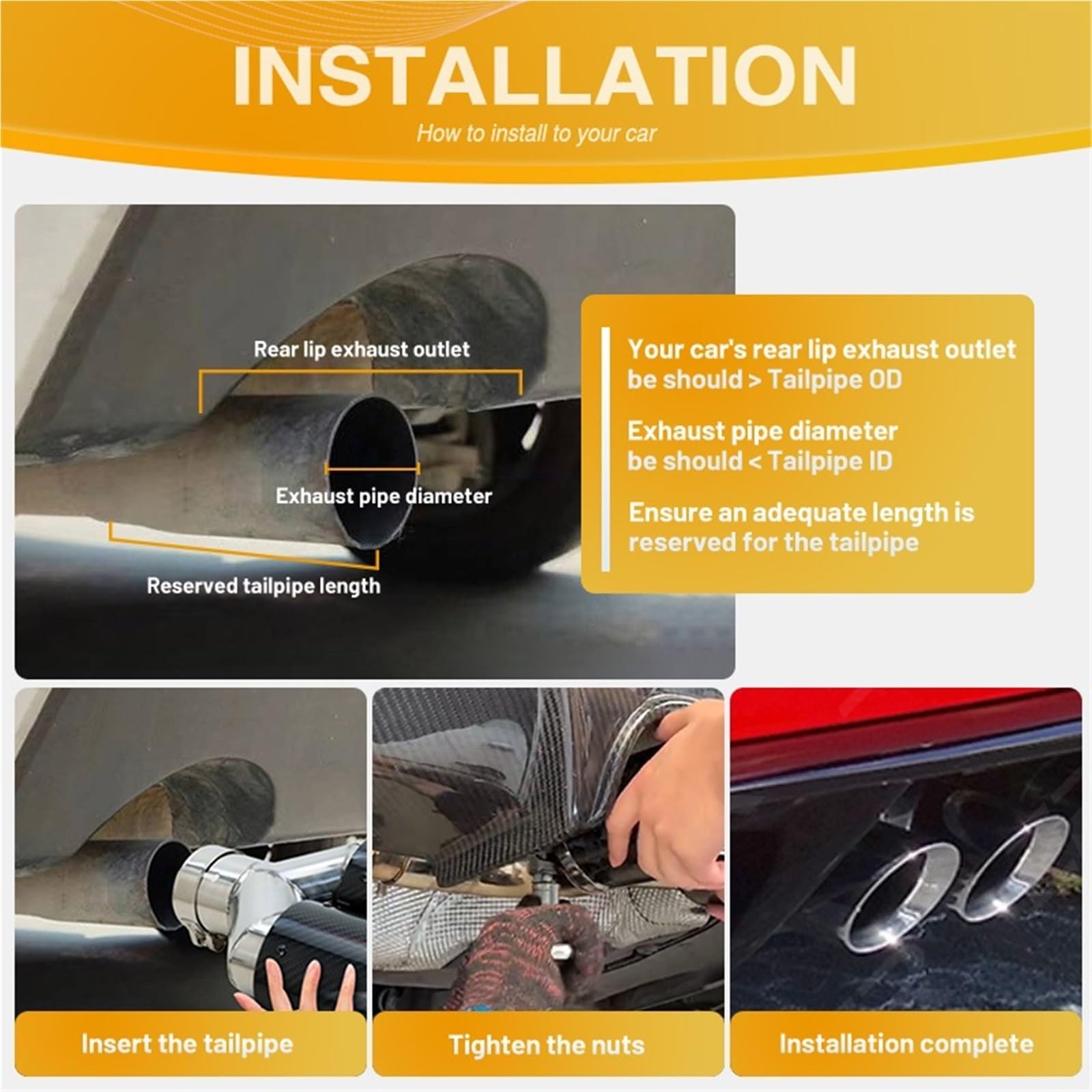 INSTALLATION

How to install to your car

Rear lip exhaust outlet

Exhaust pipe diameter

Reserved tailpipe length

Your car's rear lip exhaust outlet be should > Tailpipe OD

Exhaust pipe diameter be should < Tailpipe ID

Ensure an adequate length is reserved for the tailpipe

Insert the tailpipe

Tighten the nuts

Installation complete