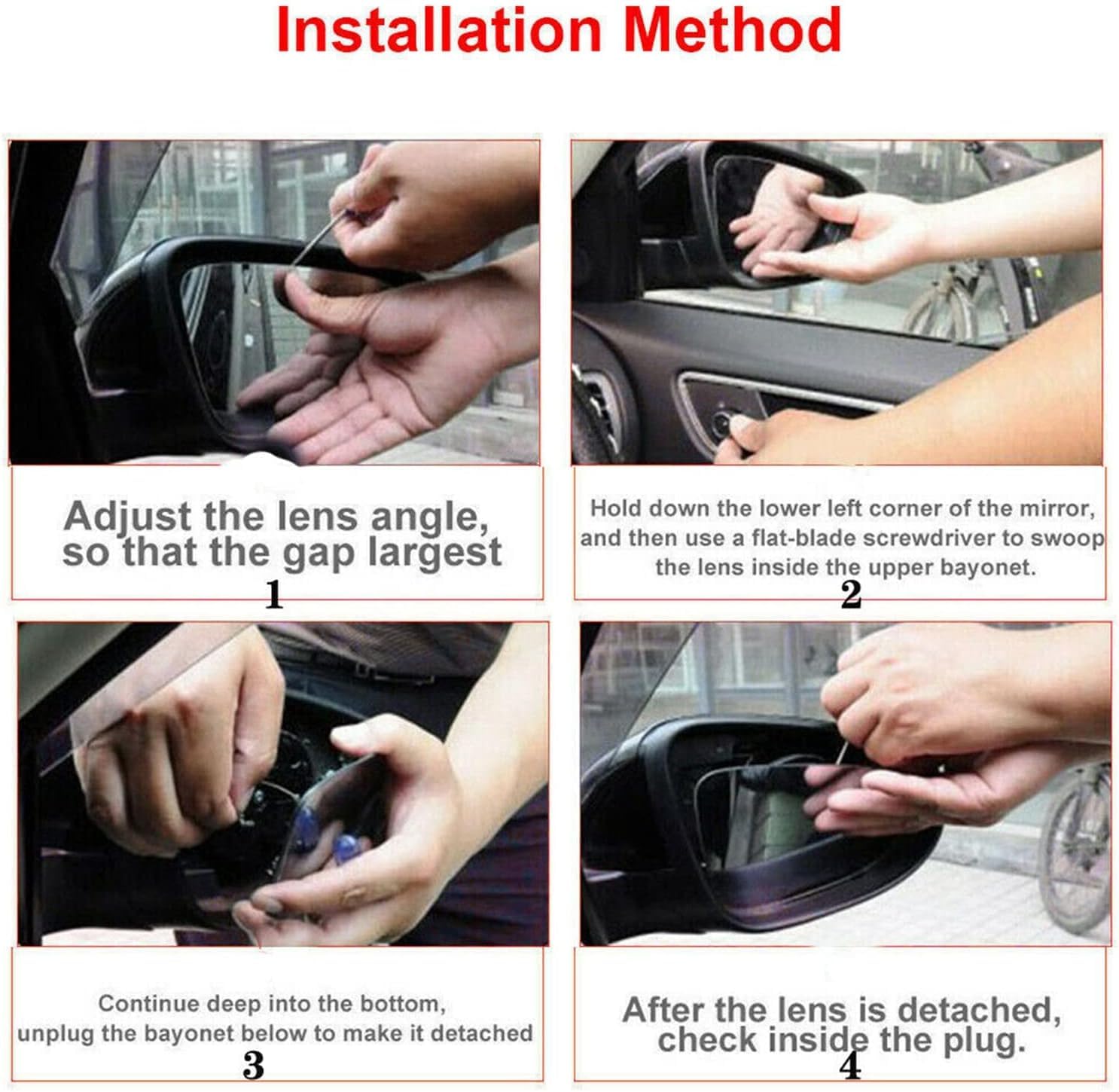 Installation Method

Adjust the lens angle, so that the gap largest

1

Hold down the lower left corner of the mirror, and then use a flat-blade screwdriver to swoop the lens inside the upper bayonet.

2

Continue deep into the bottom, unplug the bayonet below to make it detached

3

After the lens is detached, check inside the plug.

4