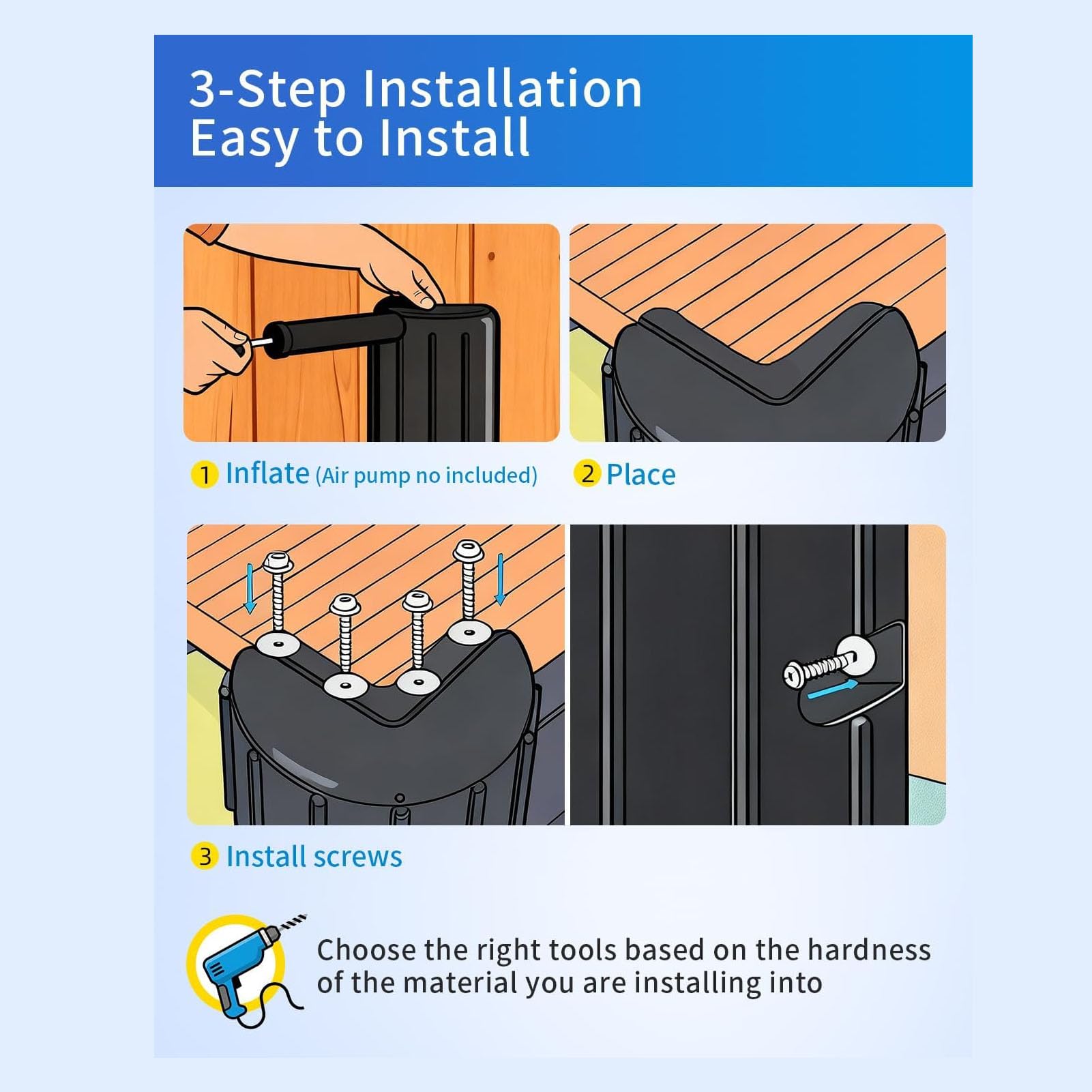 3-Step Installation
Easy to Install

1 Inflate (Air pump no included)

2 Place

3 Install screws

Choose the right tools based on the hardness of the material you are installing into