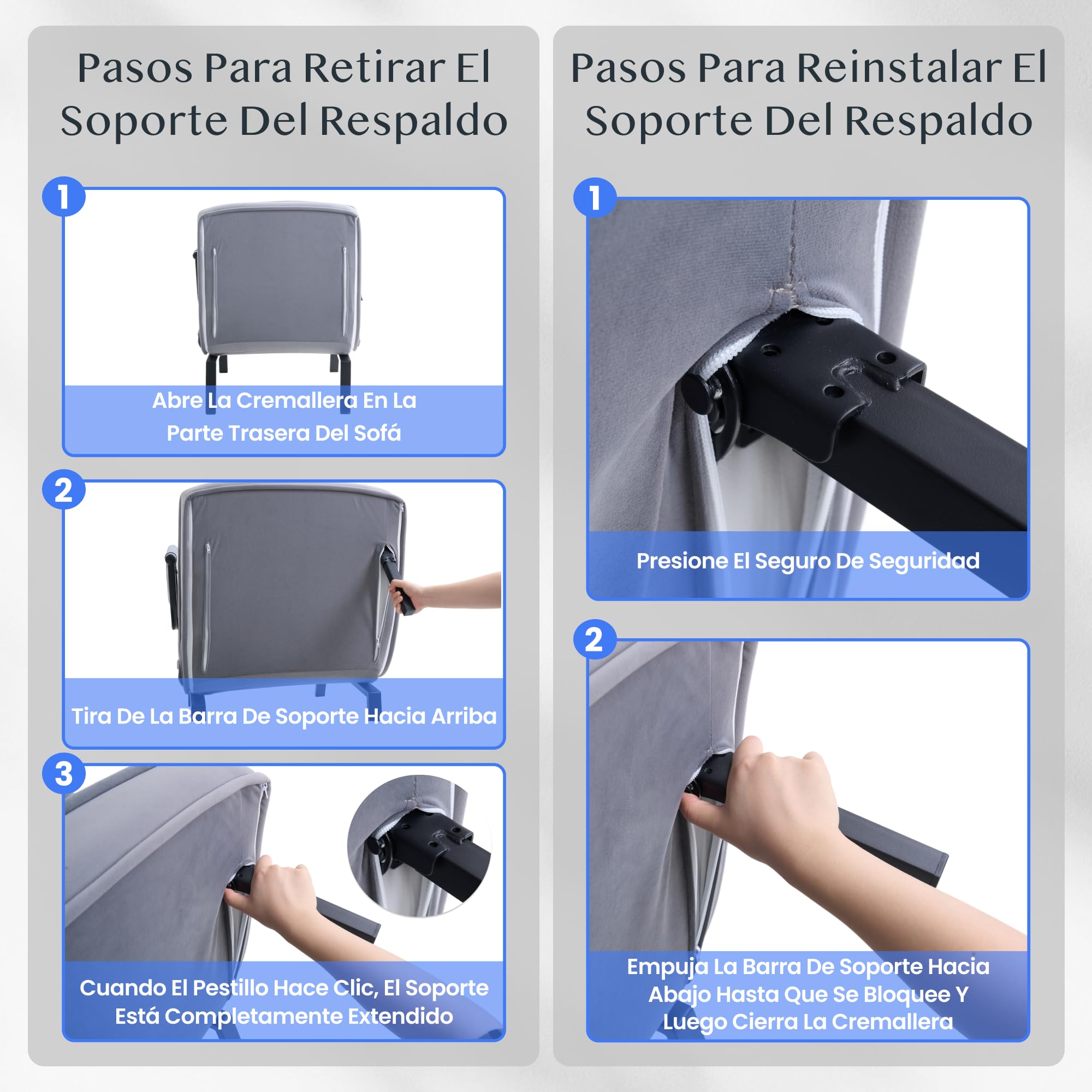 Pasos Para Retirar El Soporte Del Respaldo

1
Abre La Cremallera En La Parte Trasera Del Sofá

2
Tira De La Barra De Soporte Hacia Arriba

3
Cuando El Pestillo Hace Clic, El Soporte Está Completamente Extendido

Pasos Para Reinstalar El Soporte Del Respaldo

1
Presione El Seguro De Seguridad

2
Empuja La Barra De Soporte Hacia Abajo Hasta Que Se Bloquee Y Luego Cierra La Cremallera