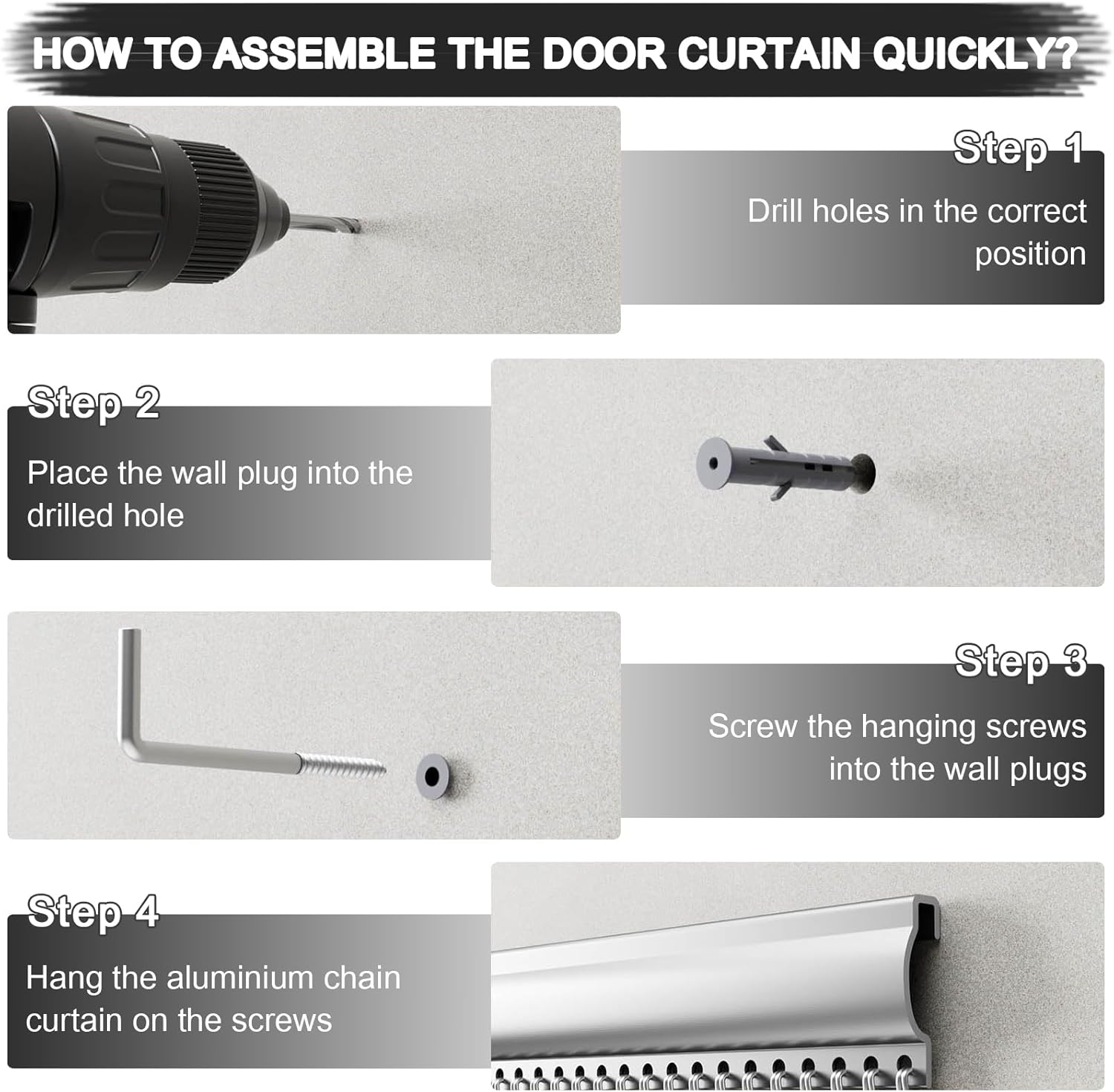 HOW TO ASSEMBLE THE DOOR CURTAIN QUICKLY?

Step 1

Drill holes in the correct position

Step 2

Place the wall plug into the drilled hole

Step 3

Screw the hanging screws into the wall plugs

Step 4

Hang the aluminium chain curtain on the screws