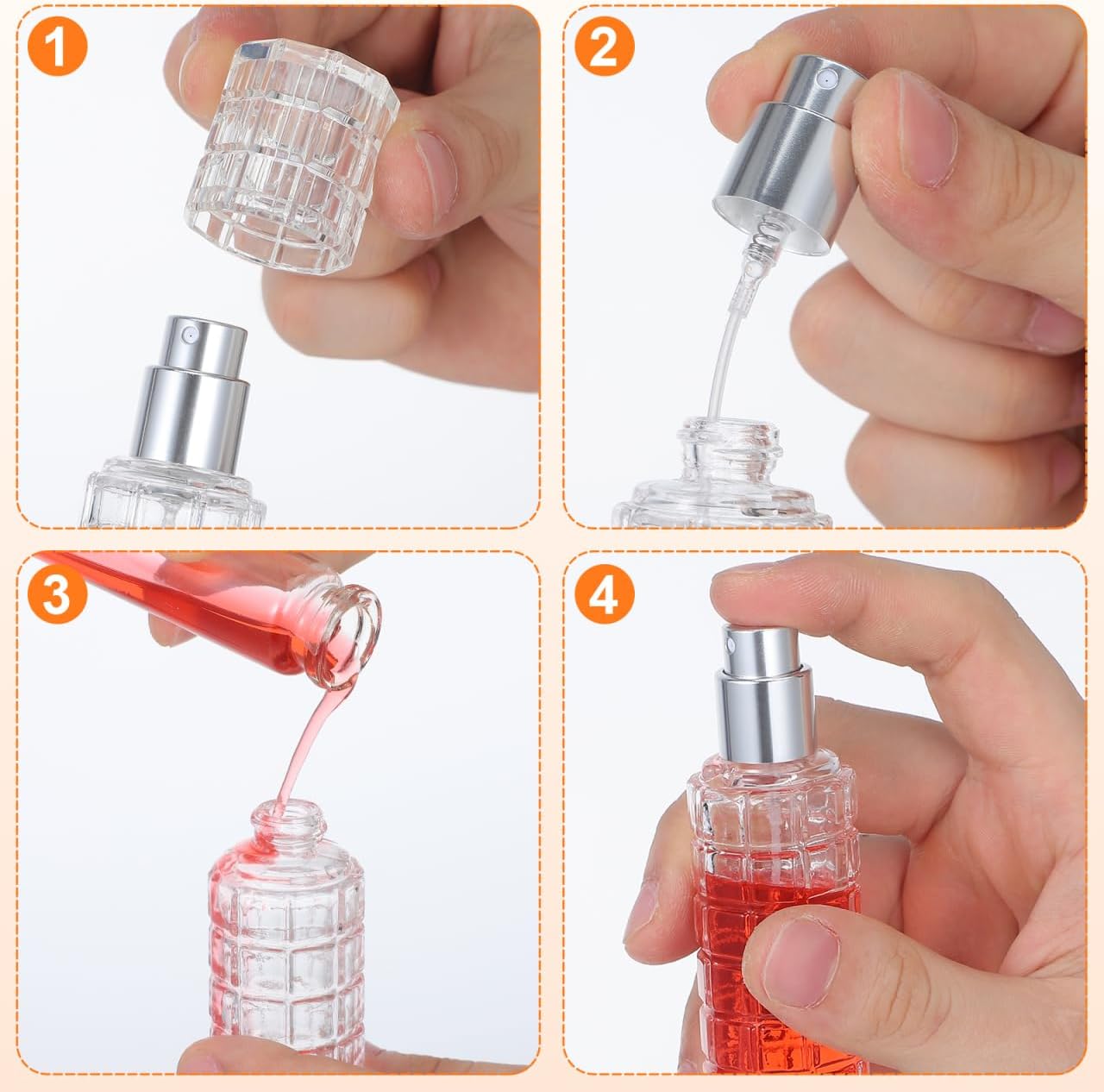 1
2
3
4