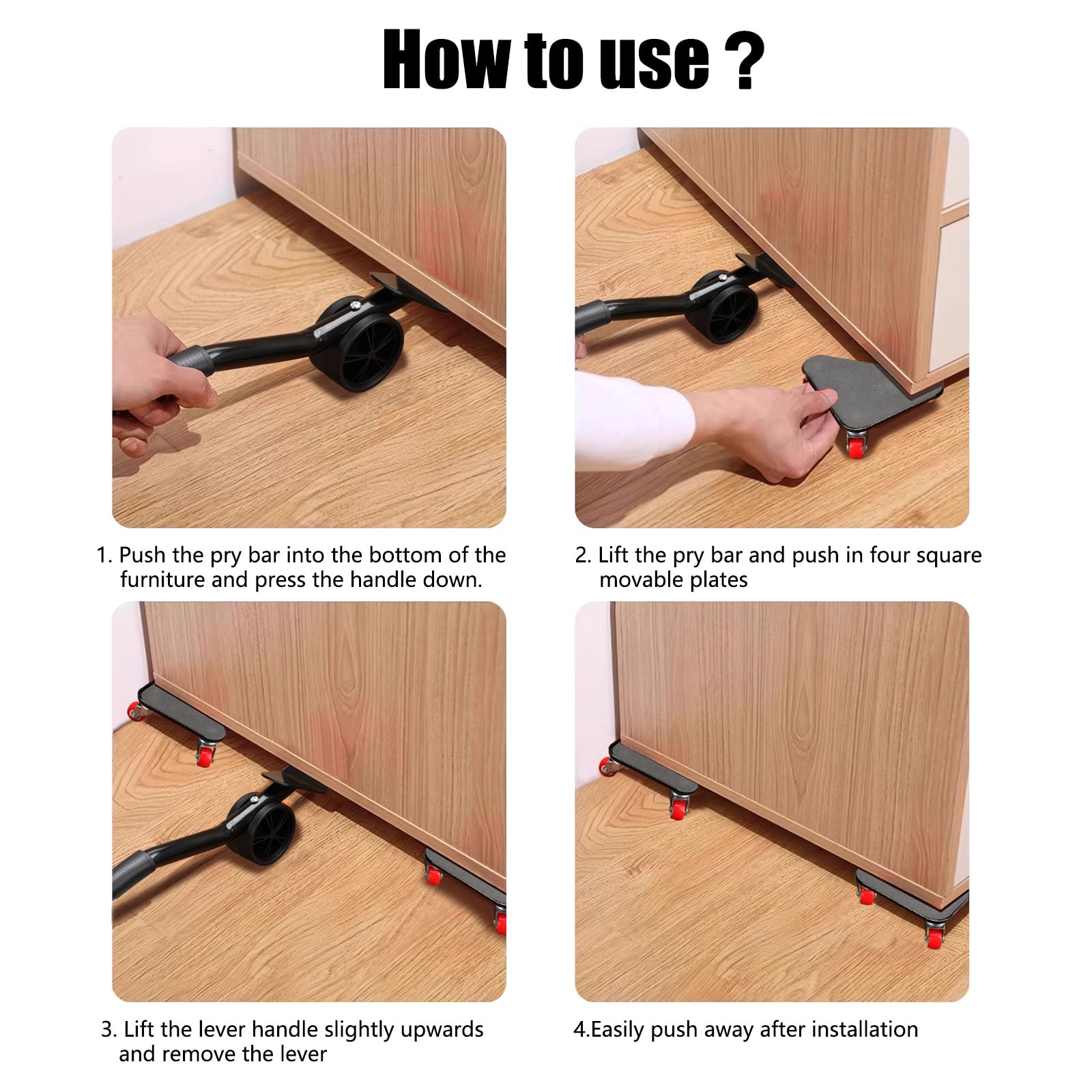 How to use ?

1. Push the pry bar into the bottom of the furniture and press the handle down.

2. Lift the pry bar and push in four square movable plates

3. Lift the lever handle slightly upwards and remove the lever

4.Easily push away after installation