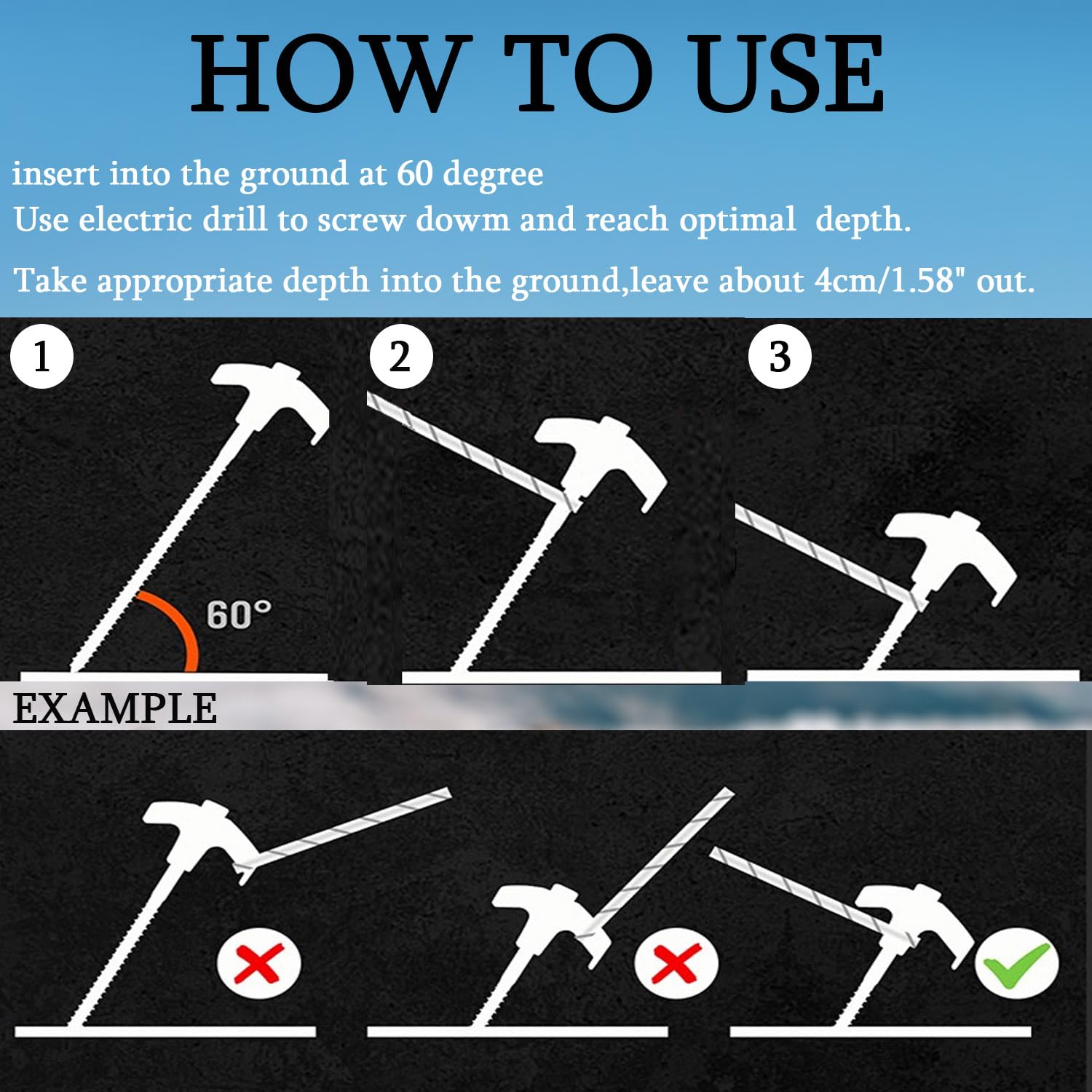 HOW TO USE

insert into the ground at 60 degree
Use electric drill to screw dowm and reach optimal depth.

Take appropriate depth into the ground,leave about 4cm/1.58" out.

1

60°

2

3

EXAMPLE