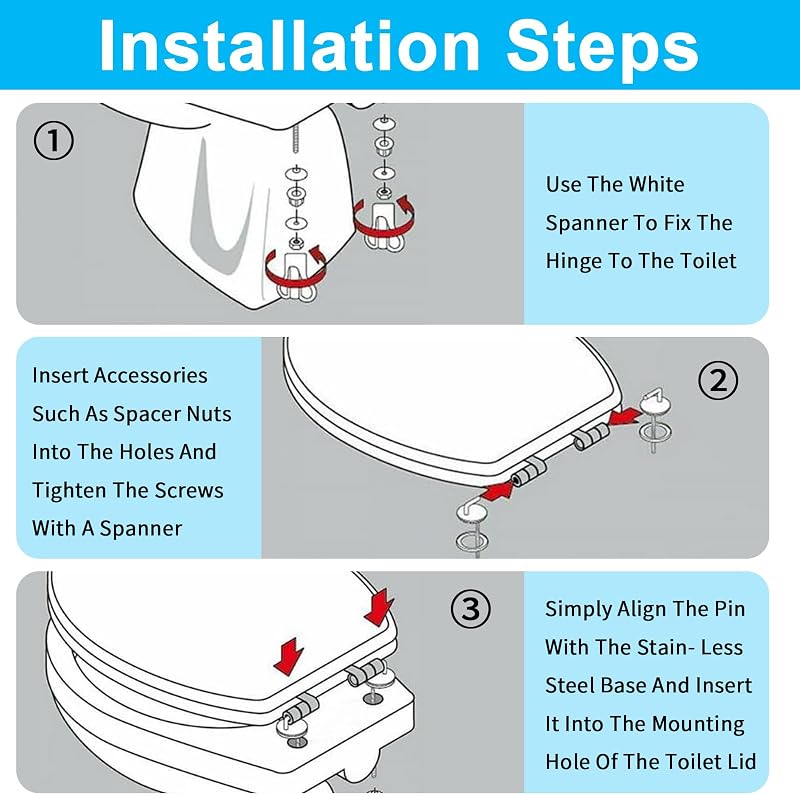 Installation Steps

①

Use The White Spanner To Fix The Hinge To The Toilet

Insert Accessories Such As Spacer Nuts Into The Holes And Tighten The Screws With A Spanner

②

③

Simply Align The Pin With The Stain- Less Steel Base And Insert It Into The Mounting Hole Of The Toilet Lid