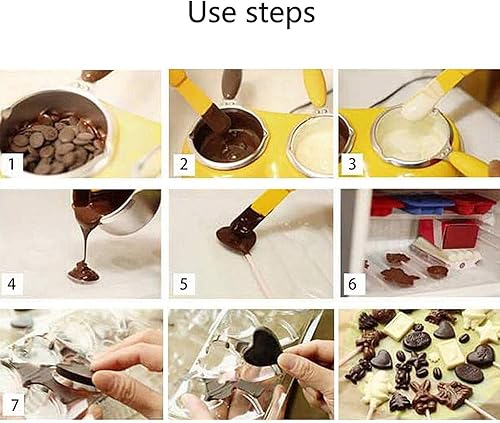 Use steps

1

2

3

4

5

6

7