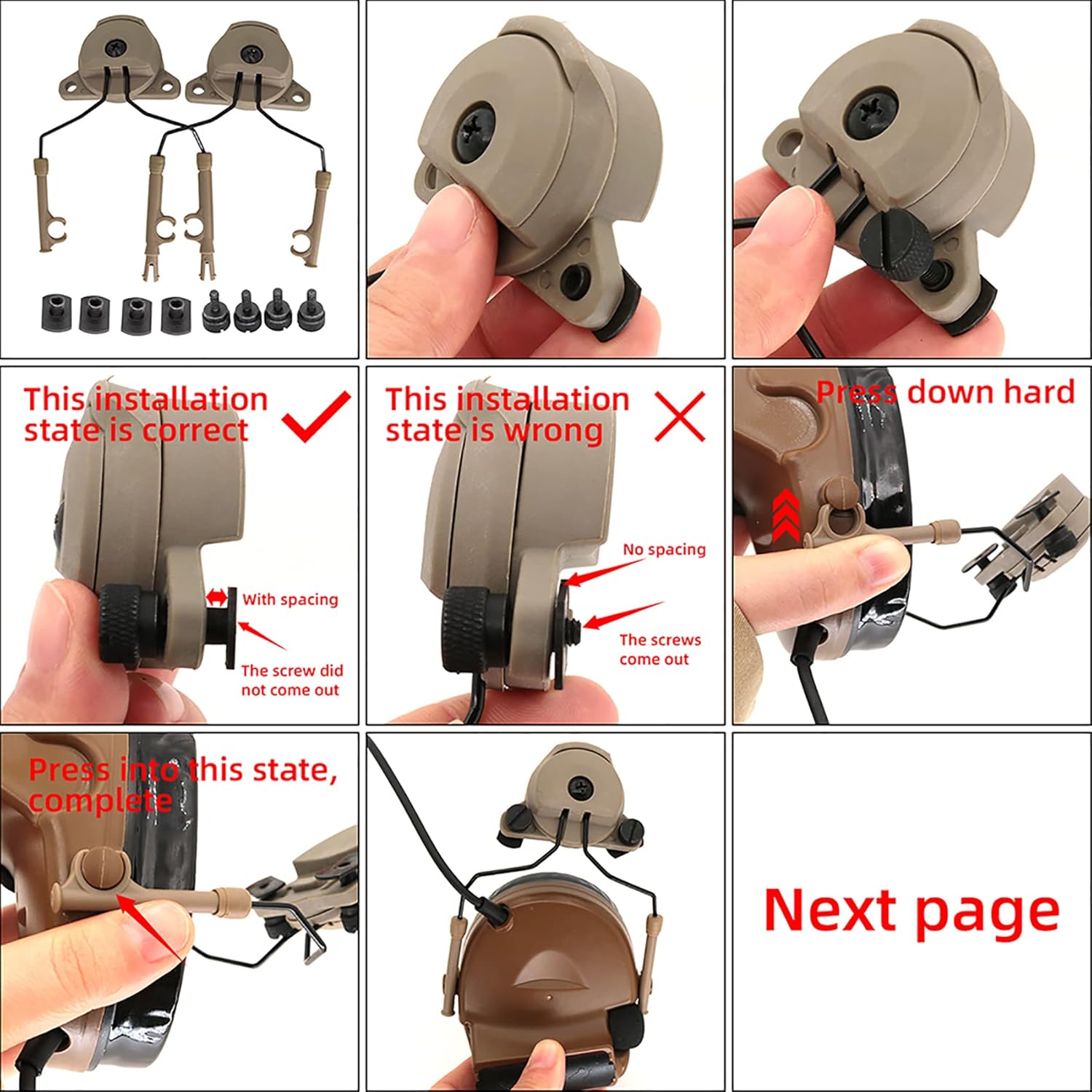 This installation state is correct

With spacing

The screw did not come out

This installation state is wrong

No spacing

The screws come out

Press down hard

Press into this state, complete

Next page