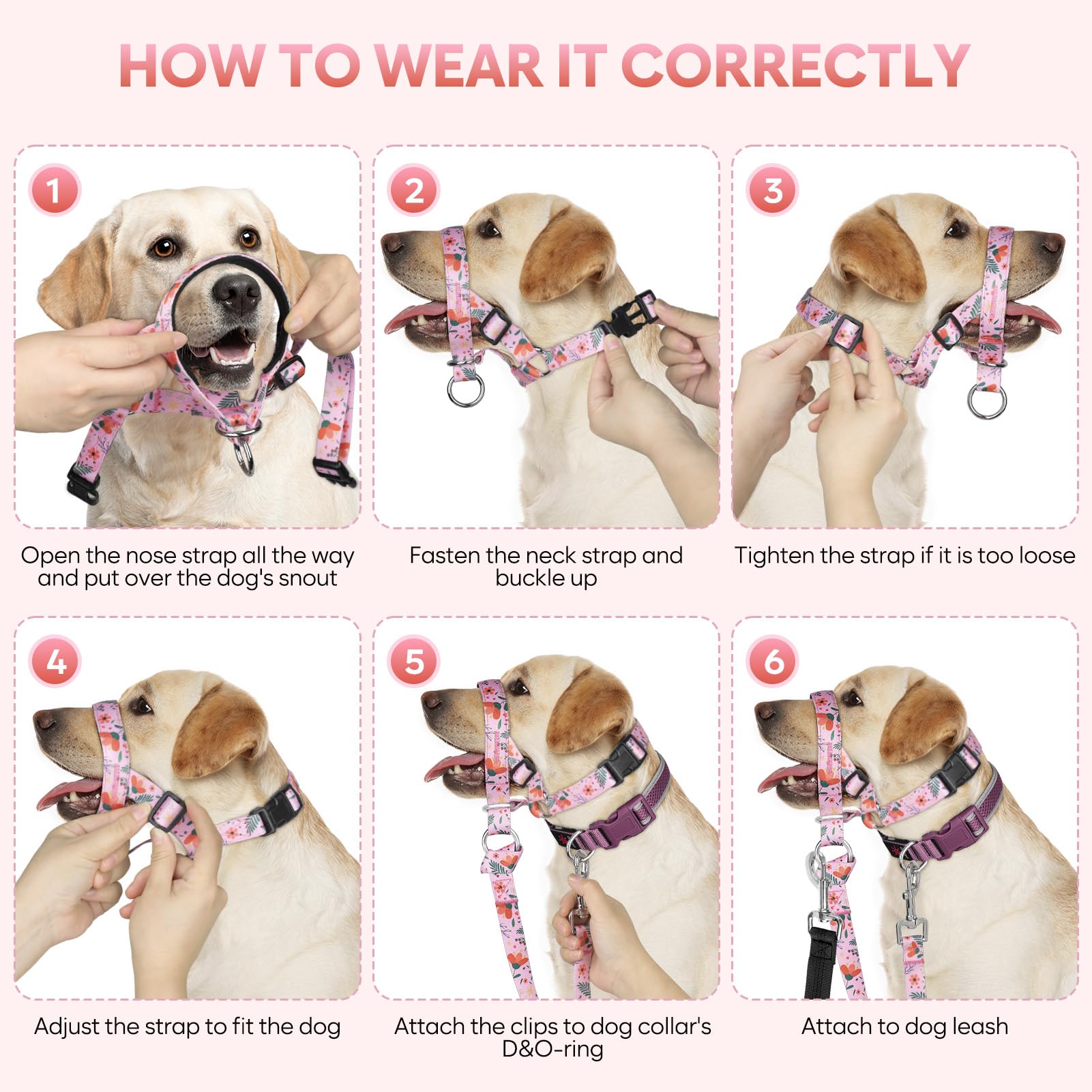 HOW TO WEAR IT CORRECTLY

1

Open the nose strap all the way and put over the dog's snout

2

Fasten the neck strap and buckle up

3

Tighten the strap if it is too loose

4

Adjust the strap to fit the dog

5

Attach the clips to dog collar's D&O-ring

6

Attach to dog leash