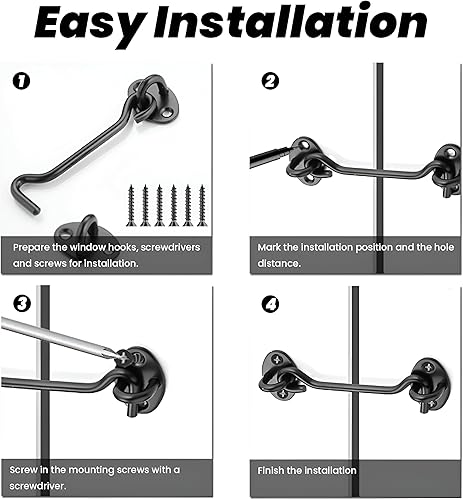 Easy Installation

1

Prepare the window hooks, screwdrivers and screws for installation.

2

Mark the installation position and the hole distance.

3

Screw in the mounting screws with a screwdriver.

4

Finish the installation