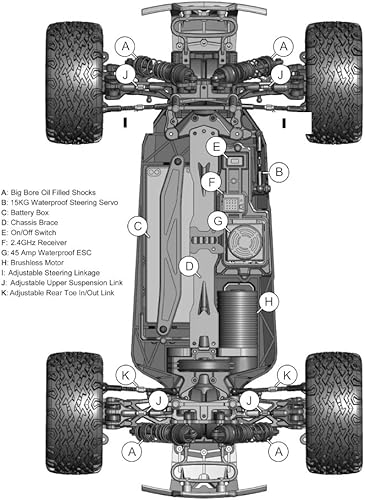 A
A
J
J
I
I
E
B
F
G
C
D
H
K
K
J
J
A
A

A: Big Bore Oil Filled Shocks
B: 15KG Waterproof Steering Servo
C: Battery Box
D: Chassis Brace
E: On/Off Switch
F: 2.4GHz Receiver
G: 45 Amp Waterproof ESC
H: Brushless Motor
I: Adjustable Steering Linkage
J: Adjustable Upper Suspension Link
K: Adjustable Rear Toe In/Out Link