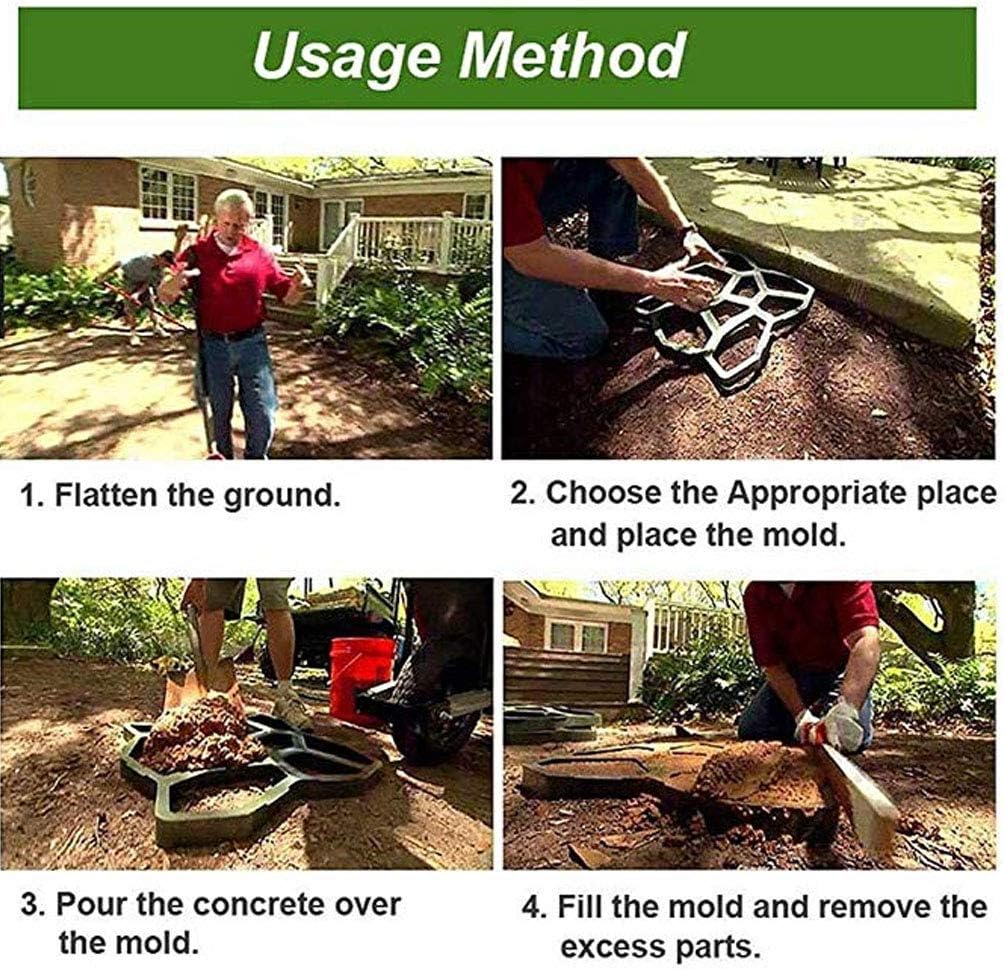 Usage Method

1. Flatten the ground.

2. Choose the Appropriate place and place the mold.

3. Pour the concrete over the mold.

4. Fill the mold and remove the excess parts.