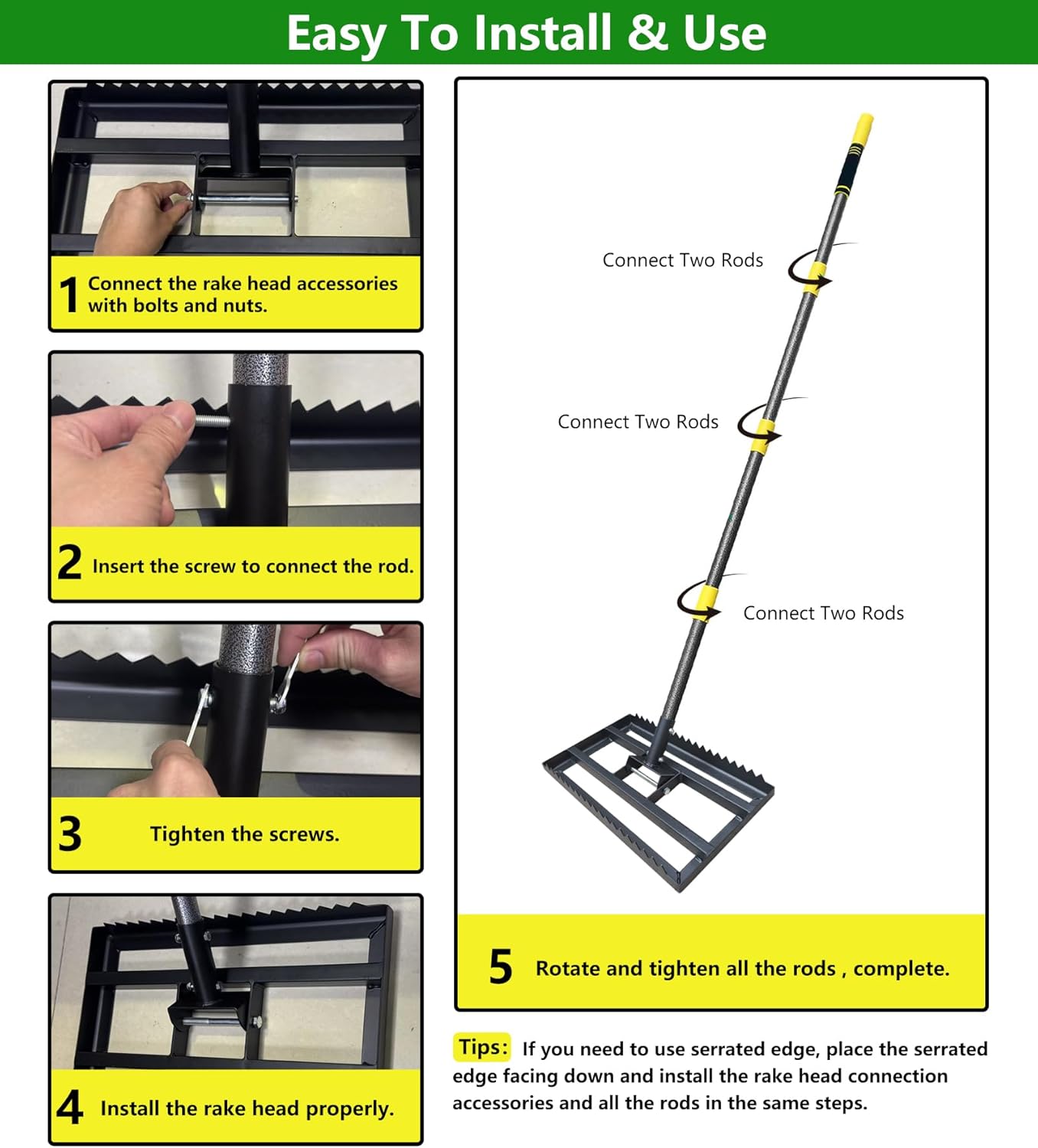 Easy To Install & Use

1 Connect the rake head accessories with bolts and nuts.

2 Insert the screw to connect the rod.

3 Tighten the screws.

4 Install the rake head properly.

Connect Two Rods

Connect Two Rods

Connect Two Rods

5 Rotate and tighten all the rods , complete.

Tips: If you need to use serrated edge, place the serrated edge facing down and install the rake head connection accessories and all the rods in the same steps.