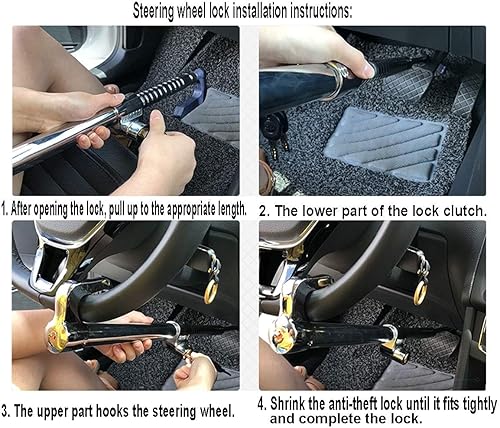 Steering wheel lock installation instructions:

1. After opening the lock, pull up to the appropriate length.

2. The lower part of the lock clutch.

3. The upper part hooks the steering wheel.

4. Shrink the anti-theft lock until it fits tightly and complete the lock.