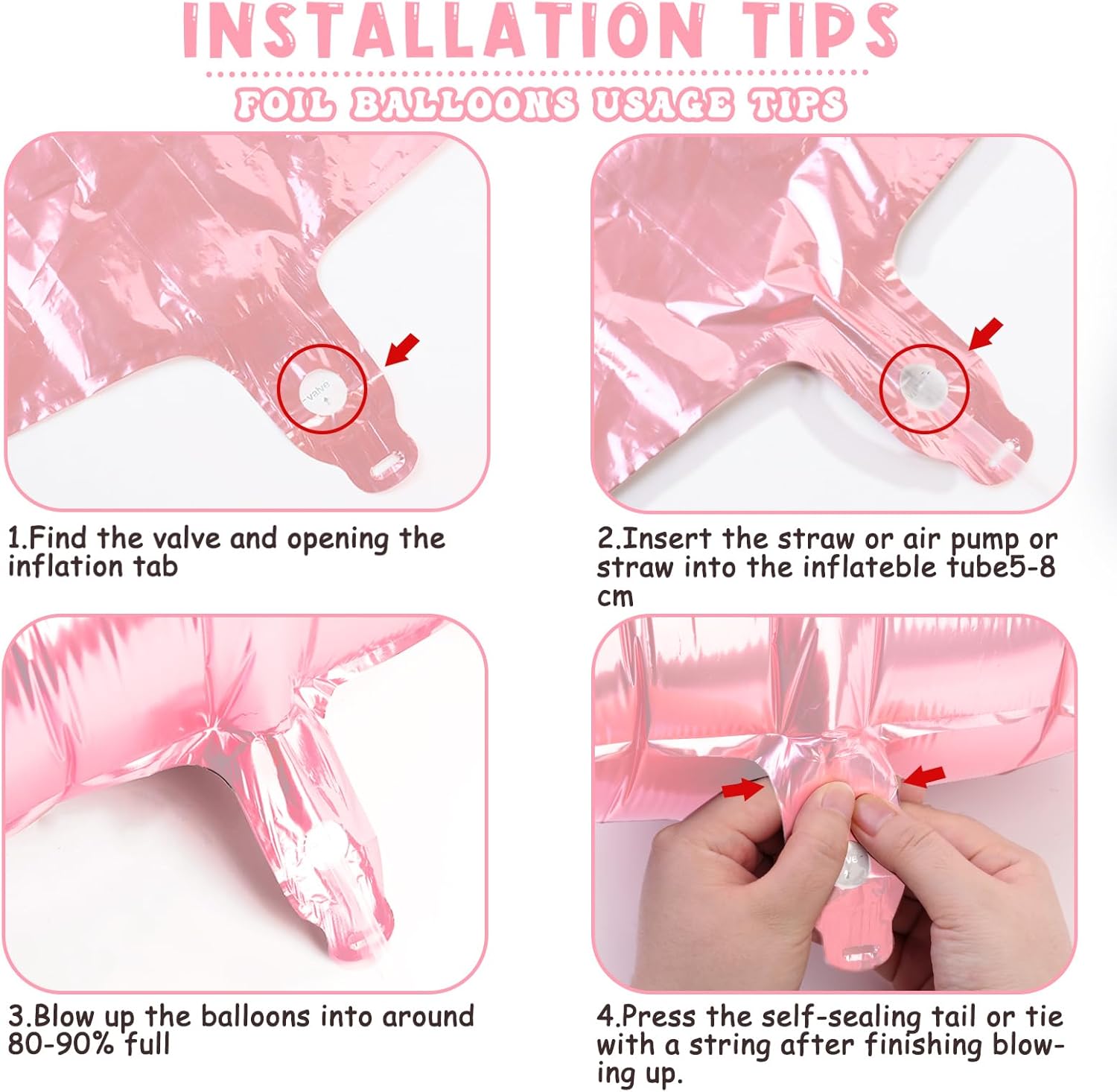 INSTALLATION TIPS

FOIL BALLOONS USAGE TIPS

valve

1.Find the valve and opening the inflation tab

2.Insert the straw or air pump or straw into the inflateble tube5-8 cm

3.Blow up the balloons into around 80-90% full

4.Press the self-sealing tail or tie with a string after finishing blowing up.