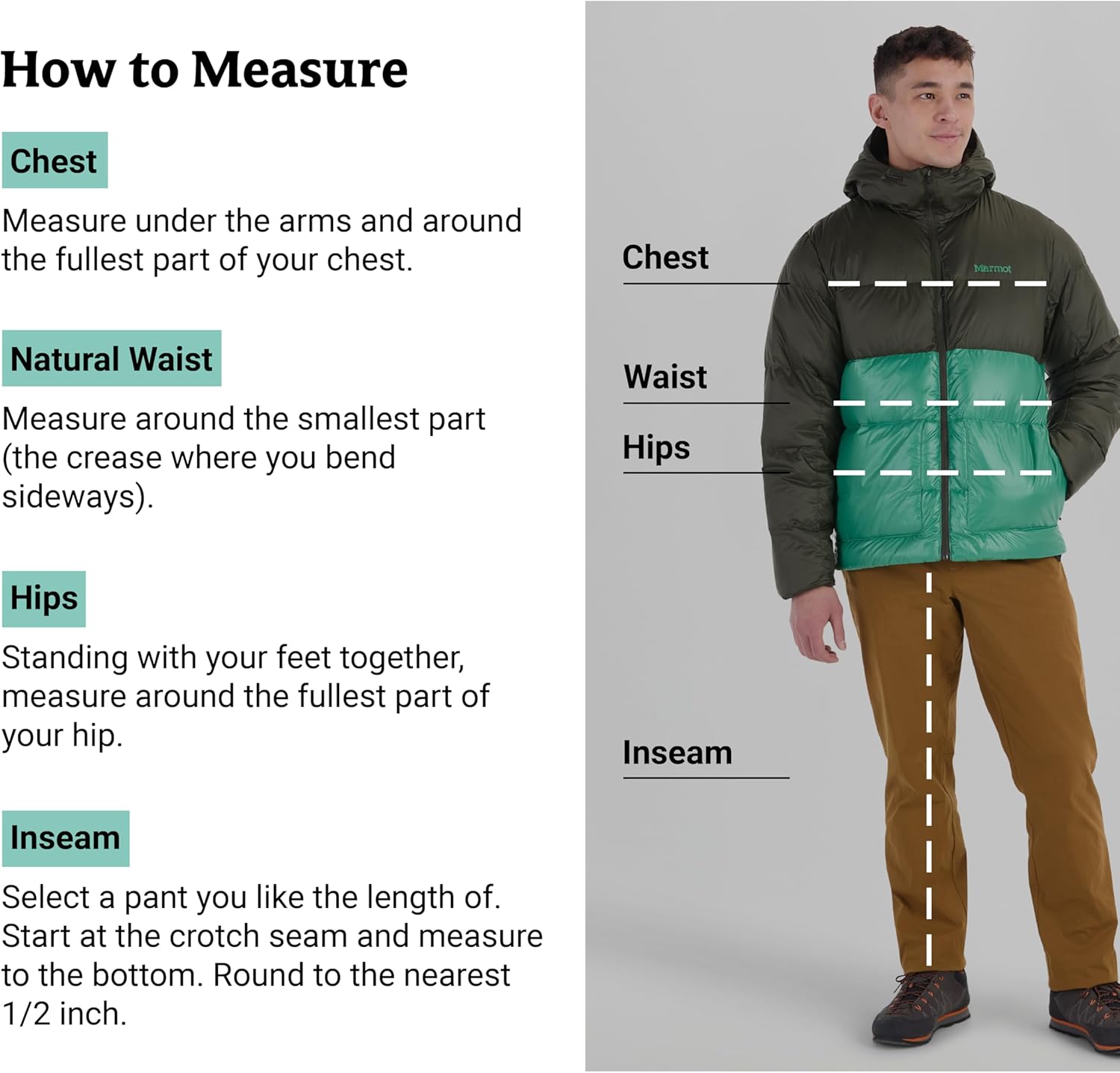 How to Measure

Chest

Measure under the arms and around the fullest part of your chest.

Natural Waist

Measure around the smallest part (the crease where you bend sideways).

Hips

Standing with your feet together, measure around the fullest part of your hip.

Inseam

Select a pant you like the length of. Start at the crotch seam and measure to the bottom. Round to the nearest 1/2 inch.

Chest

Marmot

Waist

Hips

Inseam