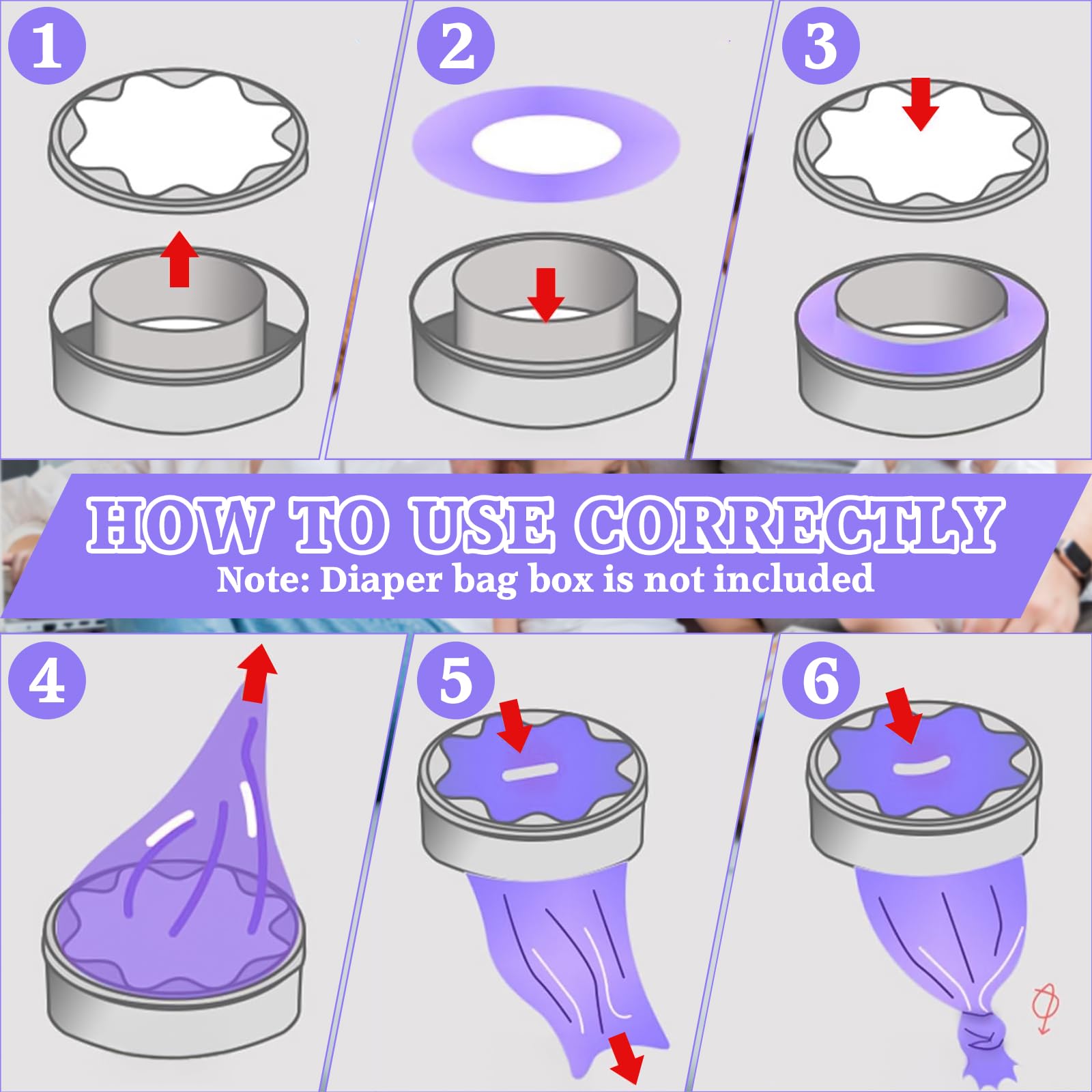 1

2

3

HOW TO USE CORRECTLY
Note: Diaper bag box is not included

4

5

6