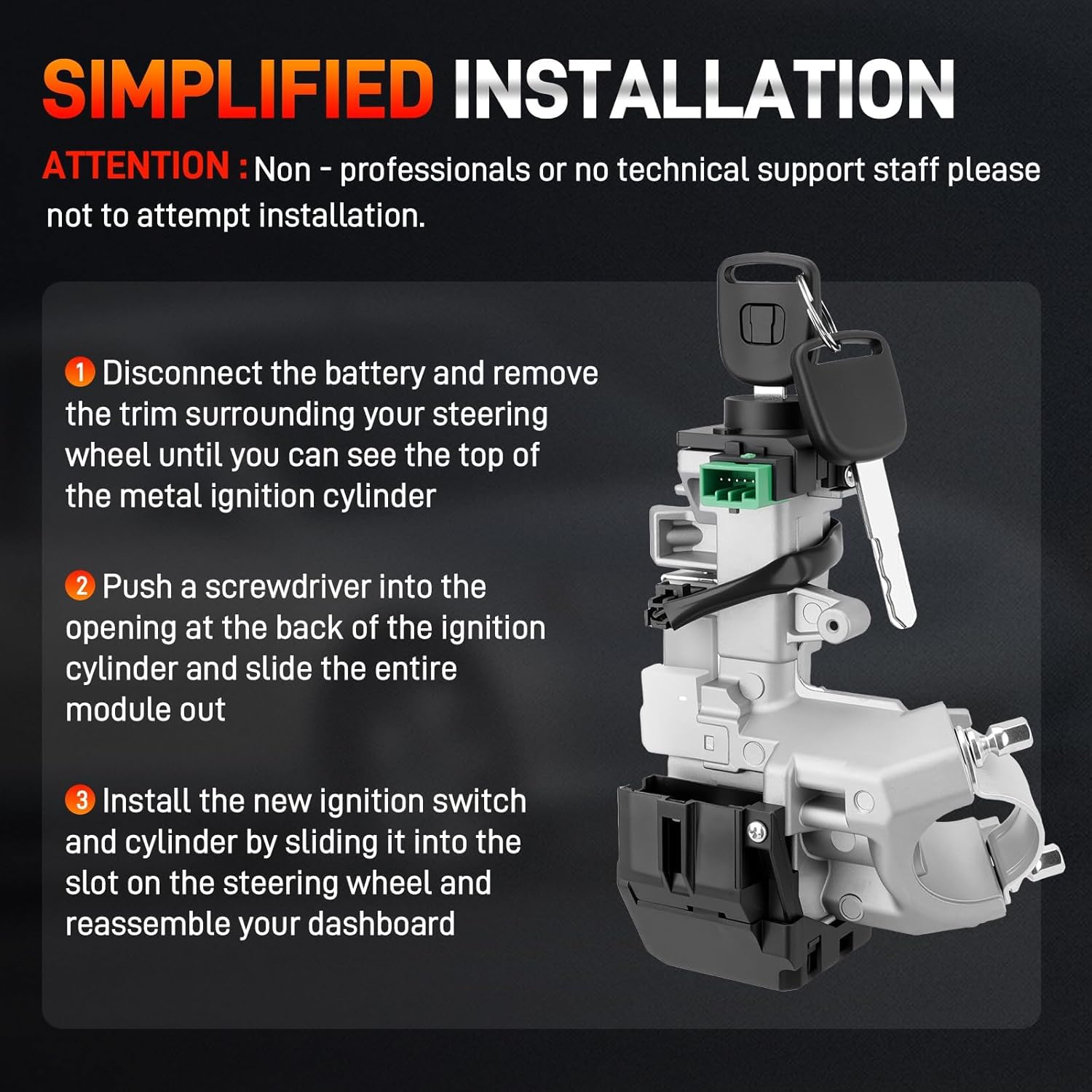 SIMPLIFIED INSTALLATION

ATTENTION : Non - professionals or no technical support staff please not to attempt installation.

1 Disconnect the battery and remove the trim surrounding your steering wheel until you can see the top of the metal ignition cylinder

2 Push a screwdriver into the opening at the back of the ignition cylinder and slide the entire module out

3 Install the new ignition switch and cylinder by sliding it into the slot on the steering wheel and reassemble your dashboard