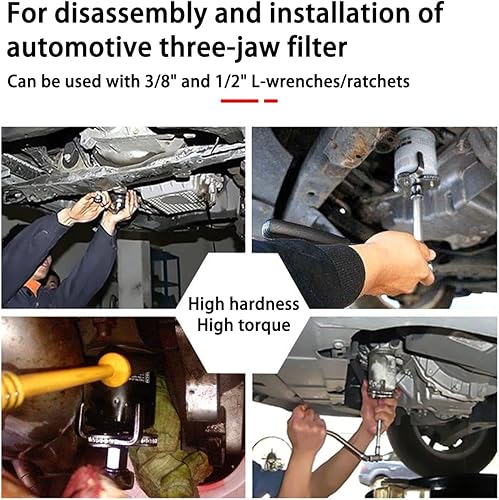 For disassembly and installation of automotive three-jaw filter

Can be used with 3/8" and 1/2" L-wrenches/ratchets

High hardness
High torque