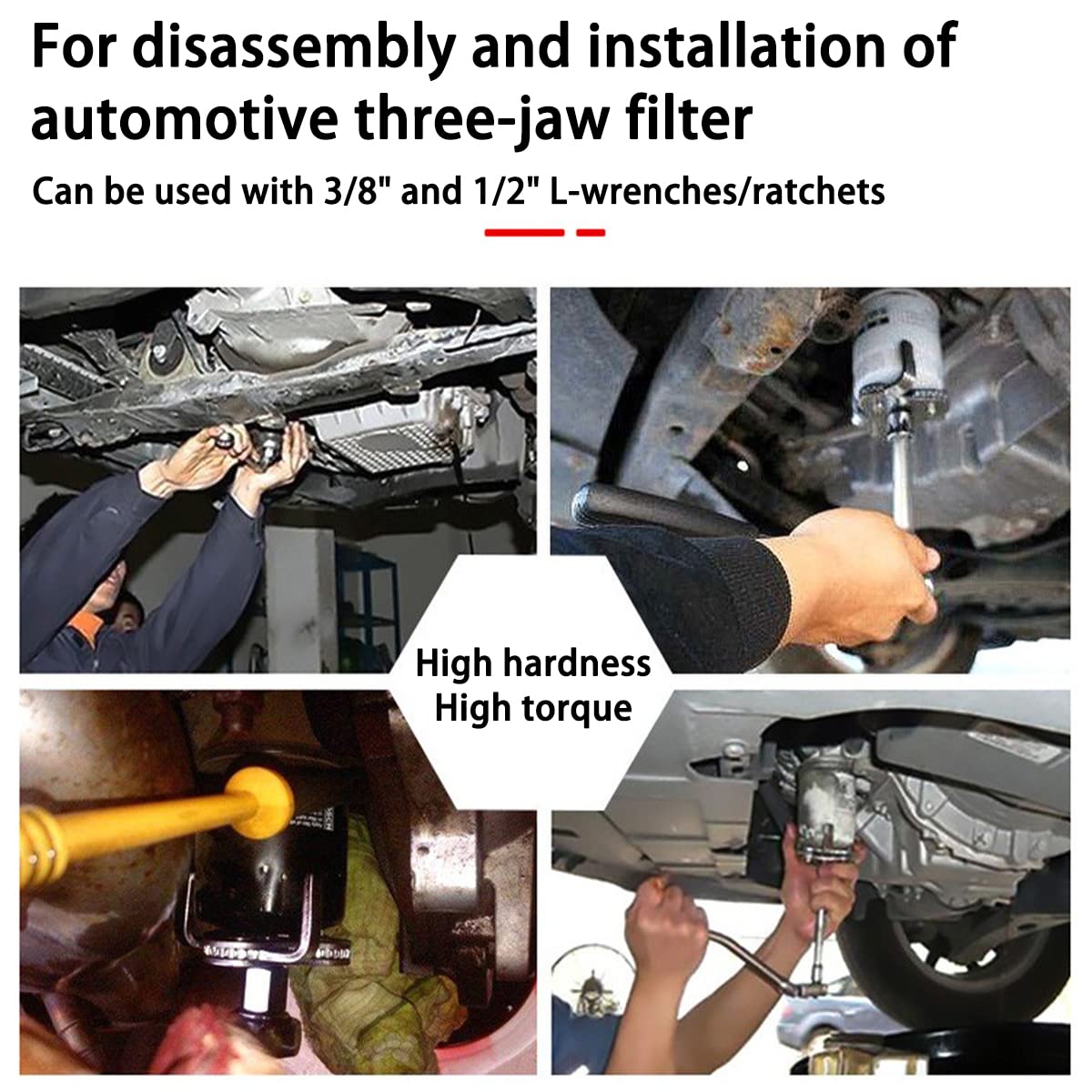 For disassembly and installation of automotive three-jaw filter

Can be used with 3/8" and 1/2" L-wrenches/ratchets

High hardness
High torque