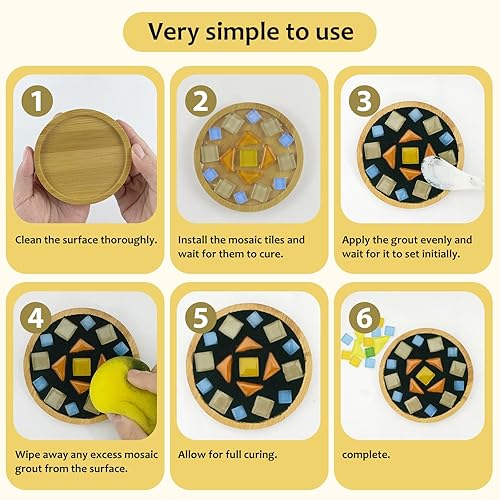 Very simple to use

1

Clean the surface thoroughly.

2

Install the mosaic tiles and wait for them to cure.

3

Apply the grout evenly and wait for it to set initially.

4

Wipe away any excess mosaic grout from the surface.

5

Allow for full curing.

6

complete.