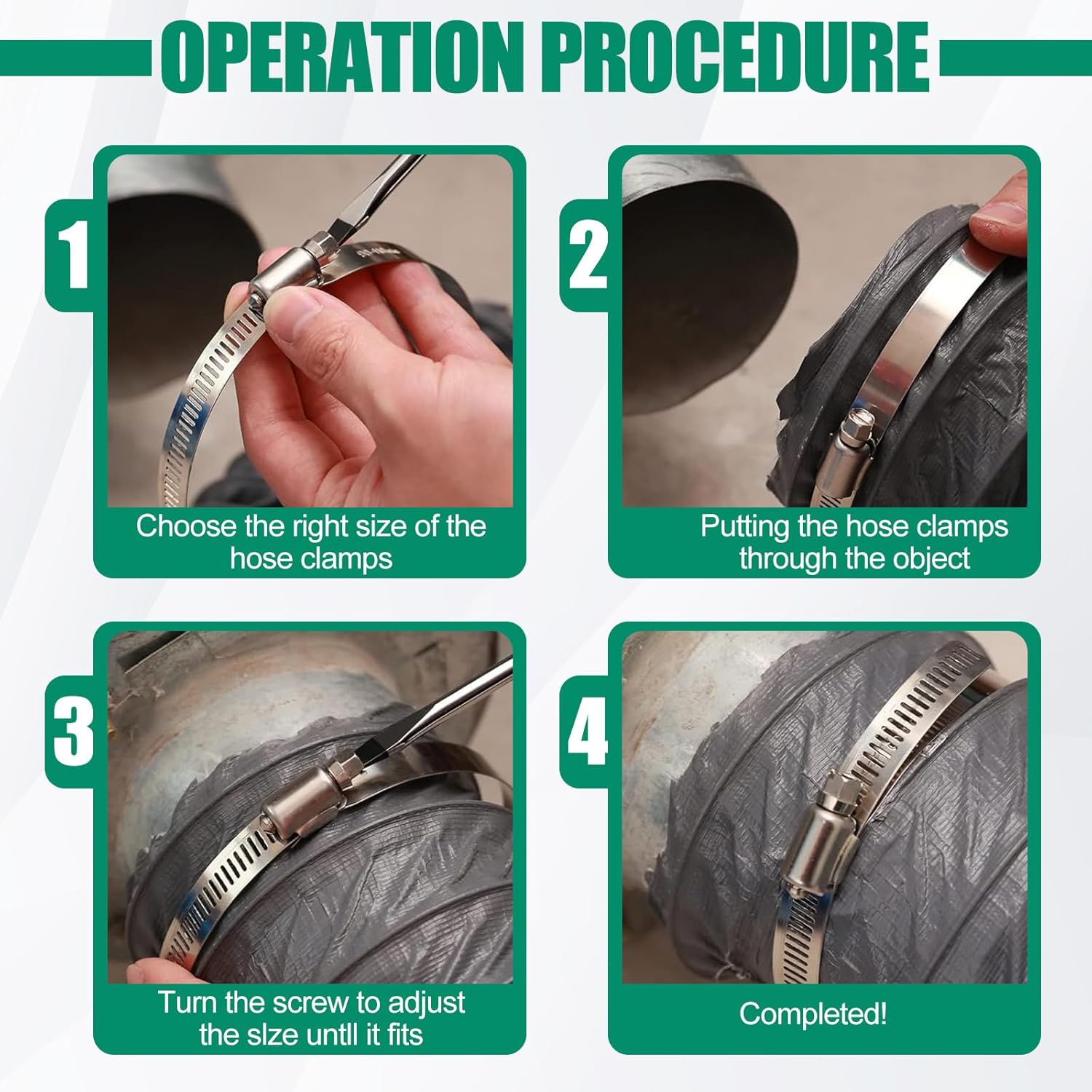 OPERATION PROCEDURE

1

Choose the right size of the hose clamps

2

Putting the hose clamps through the object

3

Turn the screw to adjust the slze untll it fits

4

Completed!