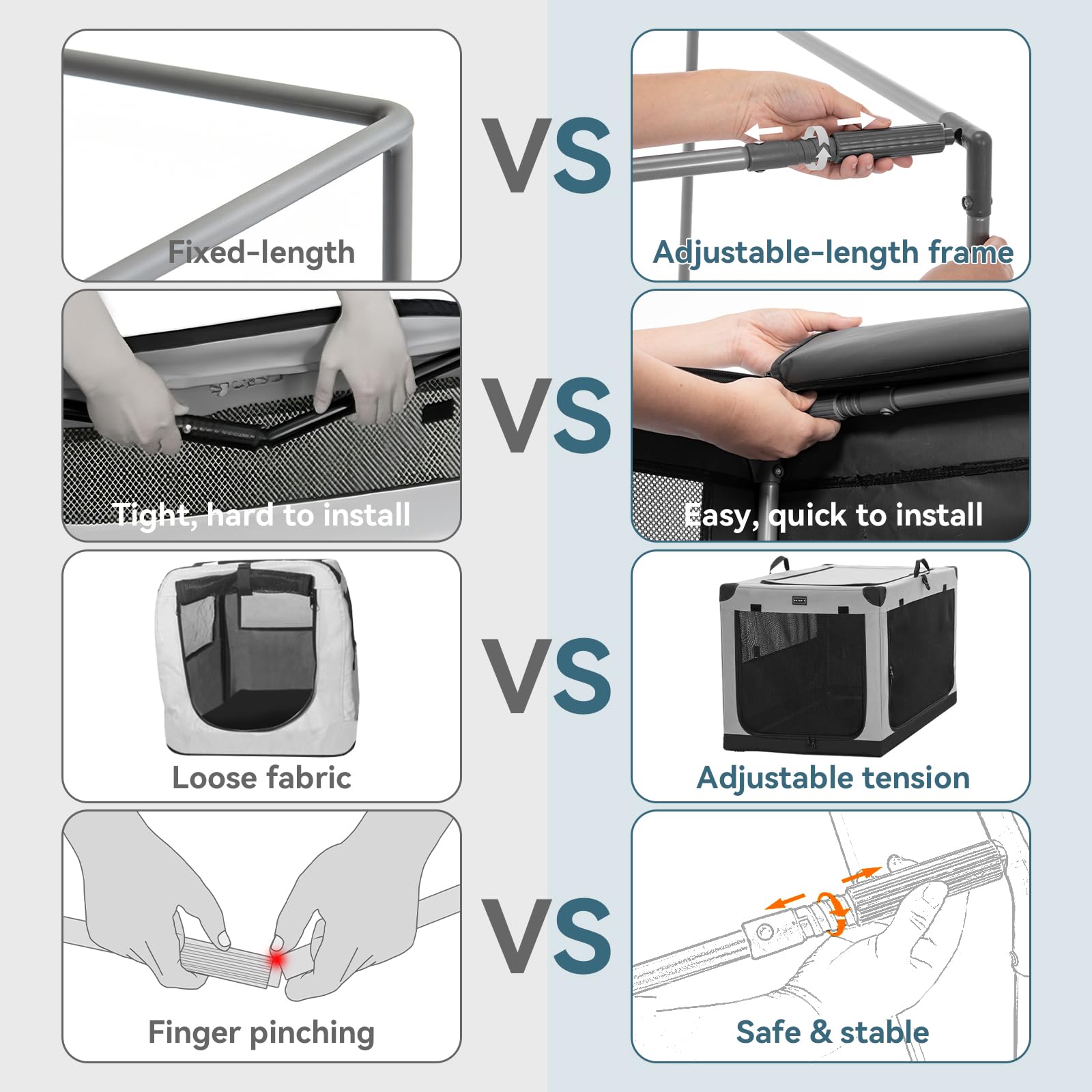 Fixed-length

VS

Adjustable-length frame

Tight, hard to install

VS

Easy, quick to install

Loose fabric

VS

Adjustable tension

Finger pinching

VS

Safe & stable