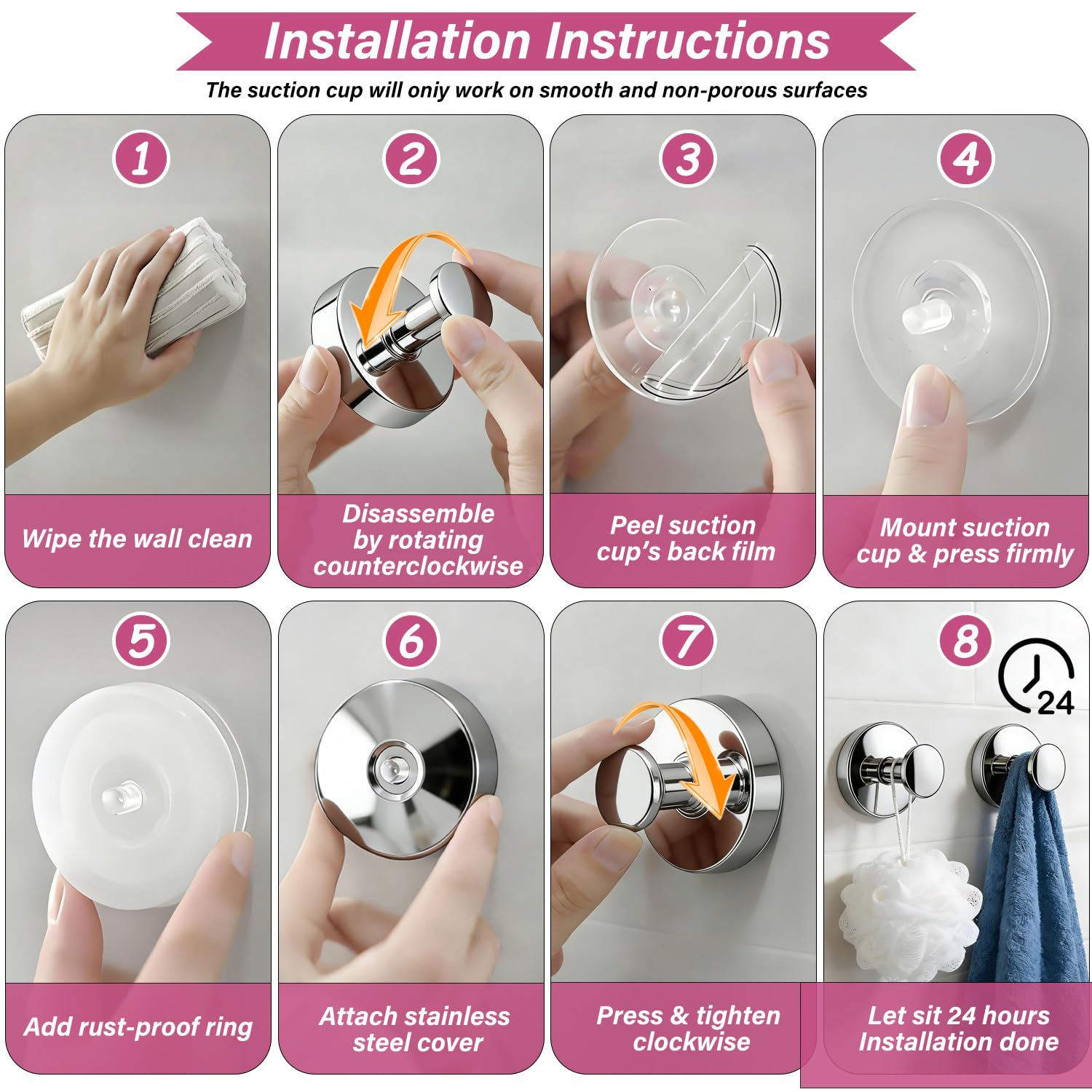 Installation Instructions

The suction cup will oniy work on smooth and non-porous surfaces

1

Wipe the wall clean

2

Disassemble by rotating counterclockwise

3

Peel suction cup's back film

4

Mount suction cup & press firmly

5

Add rust-proof ring

6

Attach stainless steel cover

7

Press & tighten clockwise

8

24

Let sit 24 hours Installation done