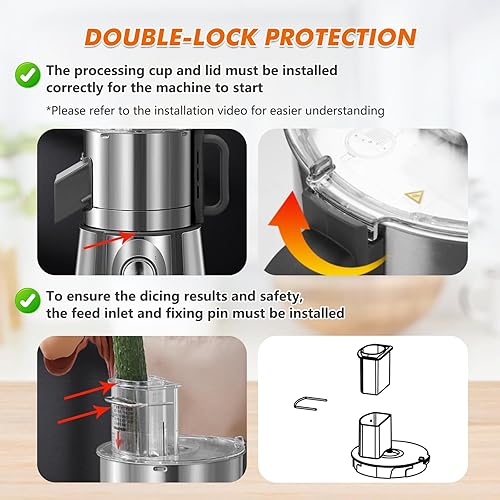 DOUBLE-LOCK PROTECTION

The processing cup and lid must be installed correctly for the machine to start

*Please refer to the installation video for easier understanding

To ensure the dicing results and safety, the feed inlet and fixing pin must be installed