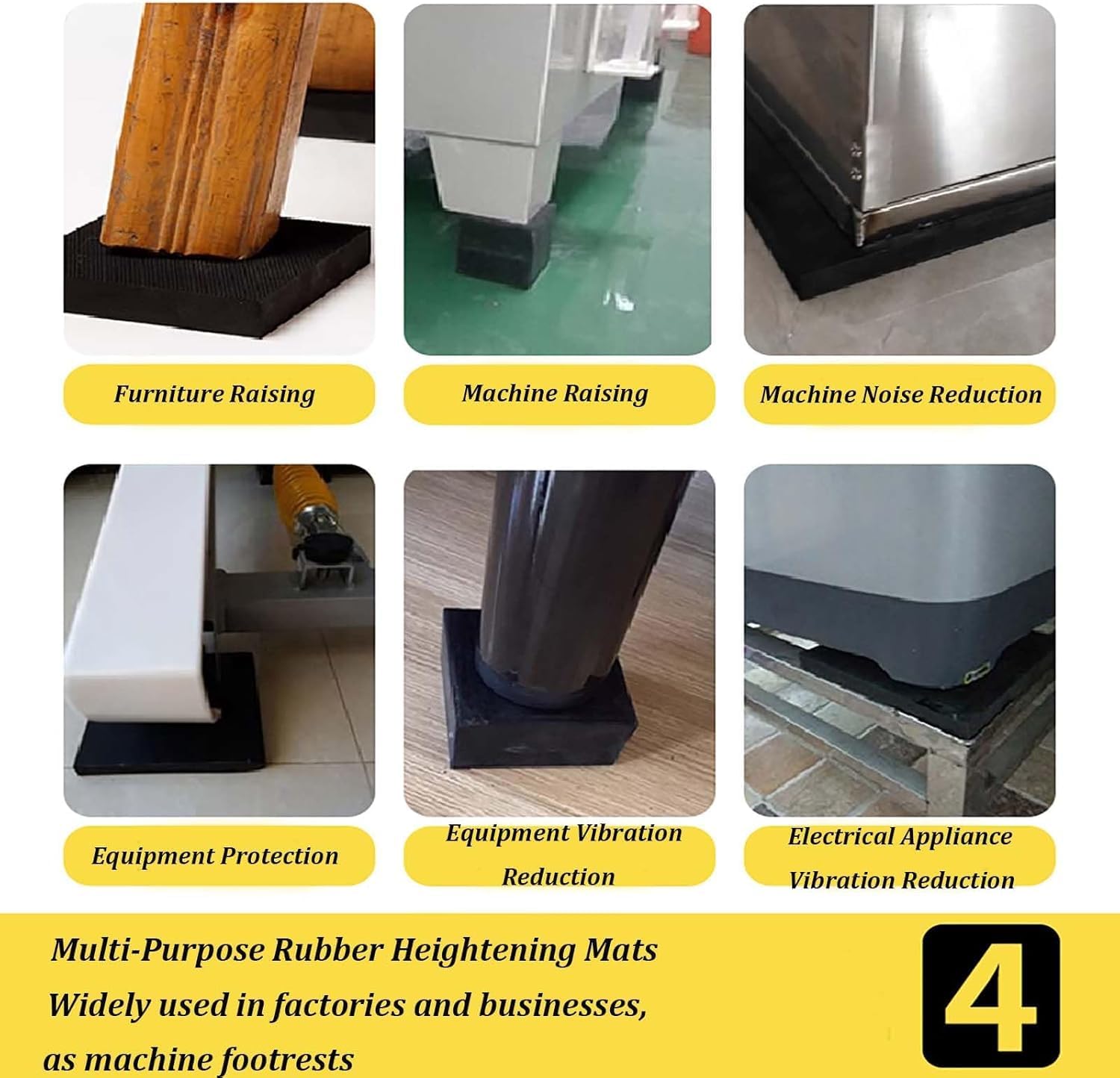 Furniture Raising

Machine Raising

Machine Noise Reduction

Equipment Protection

Equipment Vibration Reduction

Electrical Appliance Vibration Reduction

Multi-Purpose Rubber Heightening Mats
Widely used in factories and businesses, as machine footrests

4