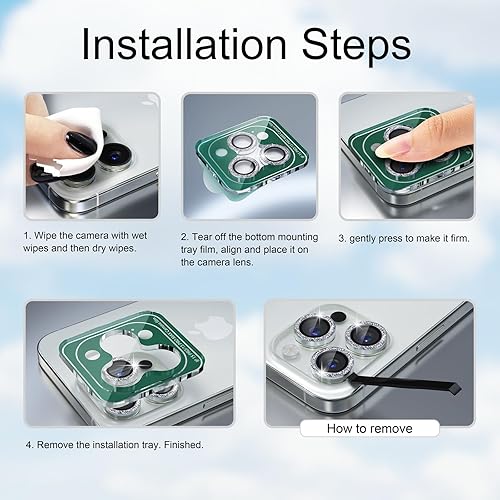 Installation Steps

1. Wipe the camera with wet wipes and then dry wipes.

2. Tear off the bottom mounting tray film, align and place it on the camera lens.

3. gently press to make it firm.

4. Remove the installation tray. Finished.

How to remove