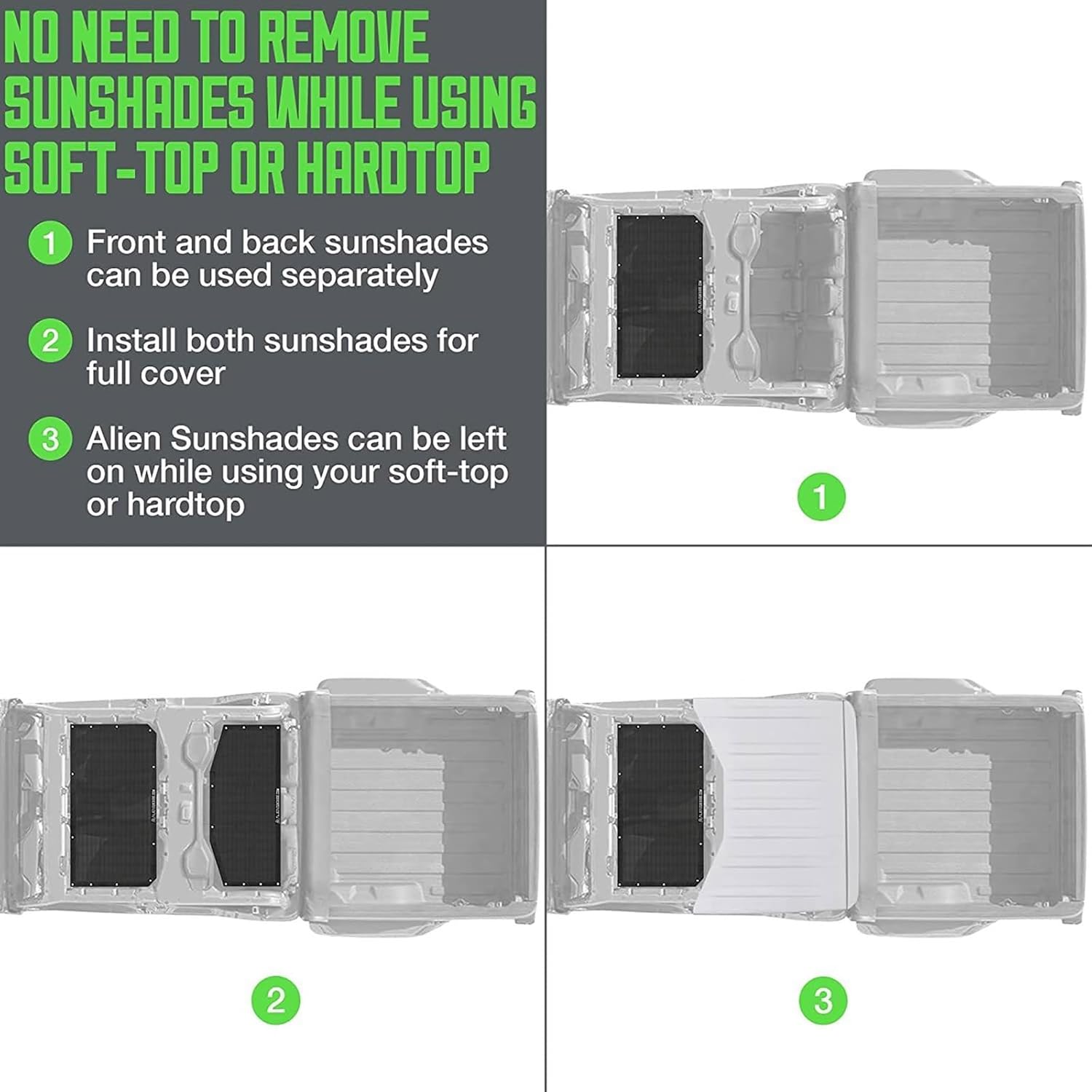 NO NEED TO REMOVE SUNSHADES WHILE USING SOFT-TOP OR HARDTOP

1 Front and back sunshades can be used separately

2 Install both sunshades for full cover

3 Alien Sunshades can be left on while using your soft-top or hardtop

1

2

3