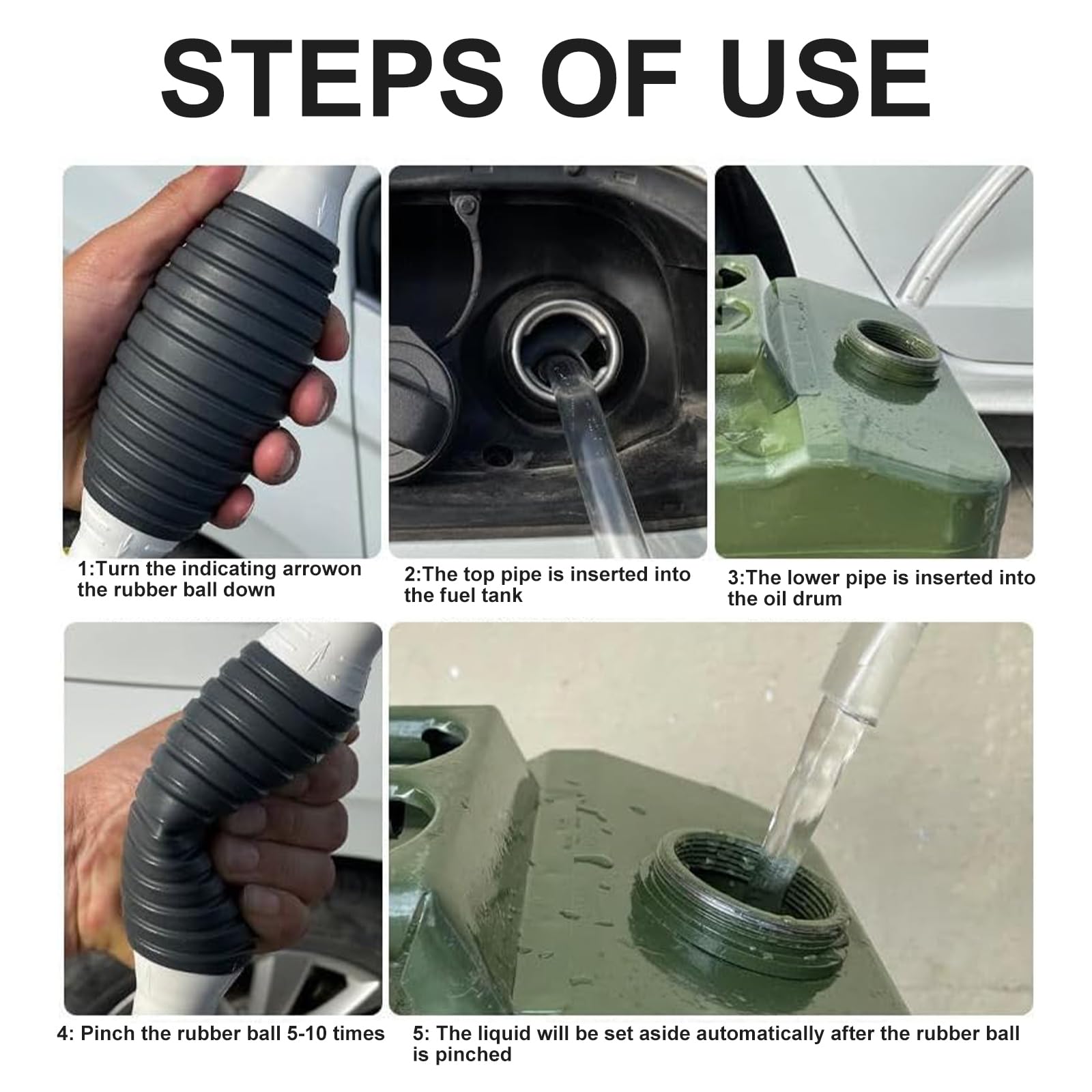 STEPS OF USE

1:Turn the indicating arrowon the rubber ball down

2:The top pipe is inserted into the fuel tank

3:The lower pipe is inserted into the oil drum

4: Pinch the rubber ball 5-10 times

5: The liquid will be set aside automatically after the rubber ball is pinched