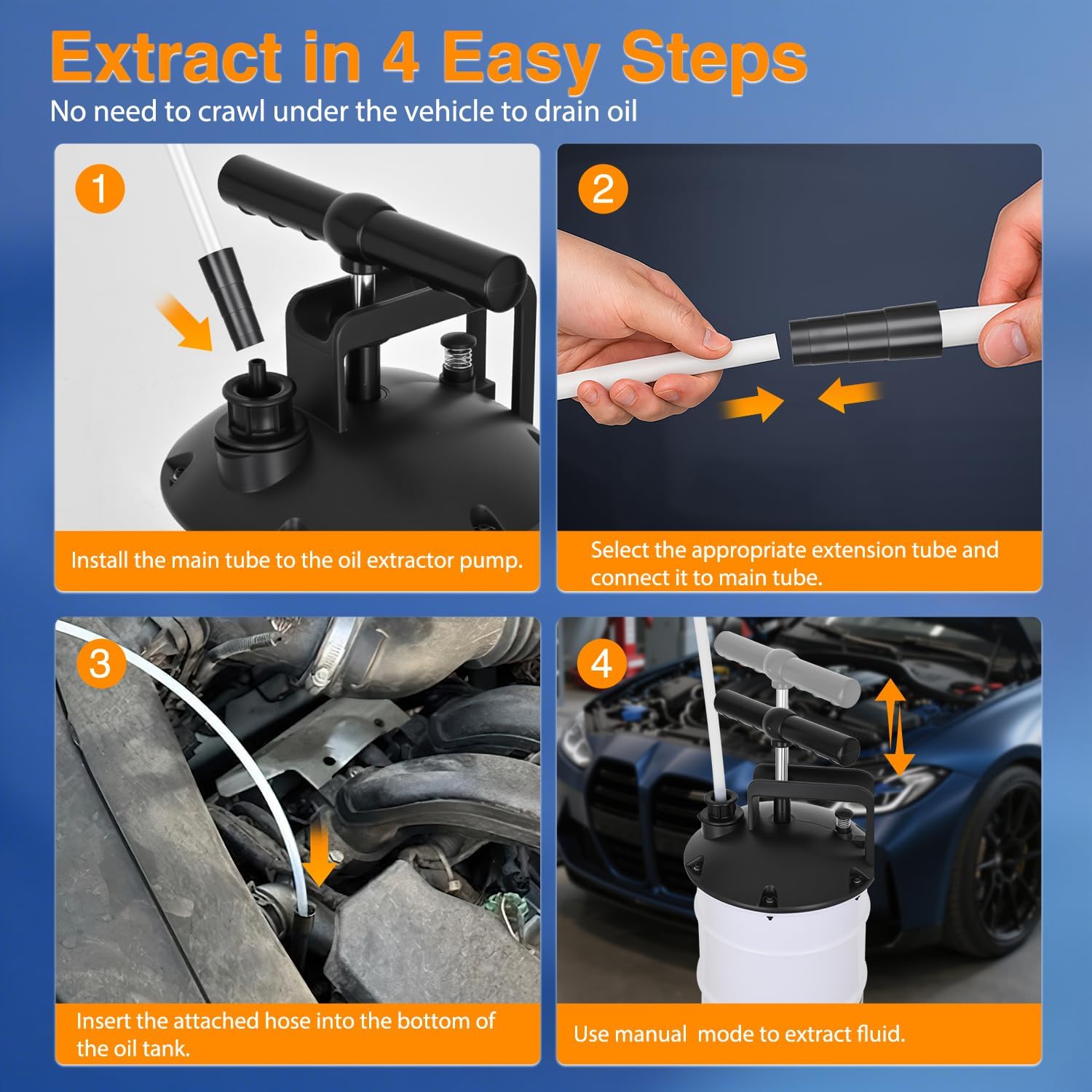 Extract in 4 Easy Steps

No need to crawl under the vehicle to drain oil

1

Install the main tube to the oil extractor pump.

2

Select the appropriate extension tube and connect it to main tube.

3

Insert the attached hose into the bottom of the oil tank.

4

Use manual  mode to extract fluid.