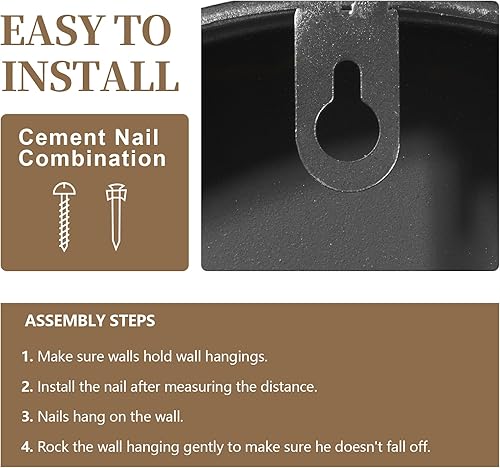 EASY TO INSTALL

Cement Nail Combination

ASSEMBLY STEPS

1. Make sure walls hold wall hangings.

2. Install the nail after measuring the distance.

3. Nails hang on the wall.

4. Rock the wall hanging gently to make sure he doesn't fall off.