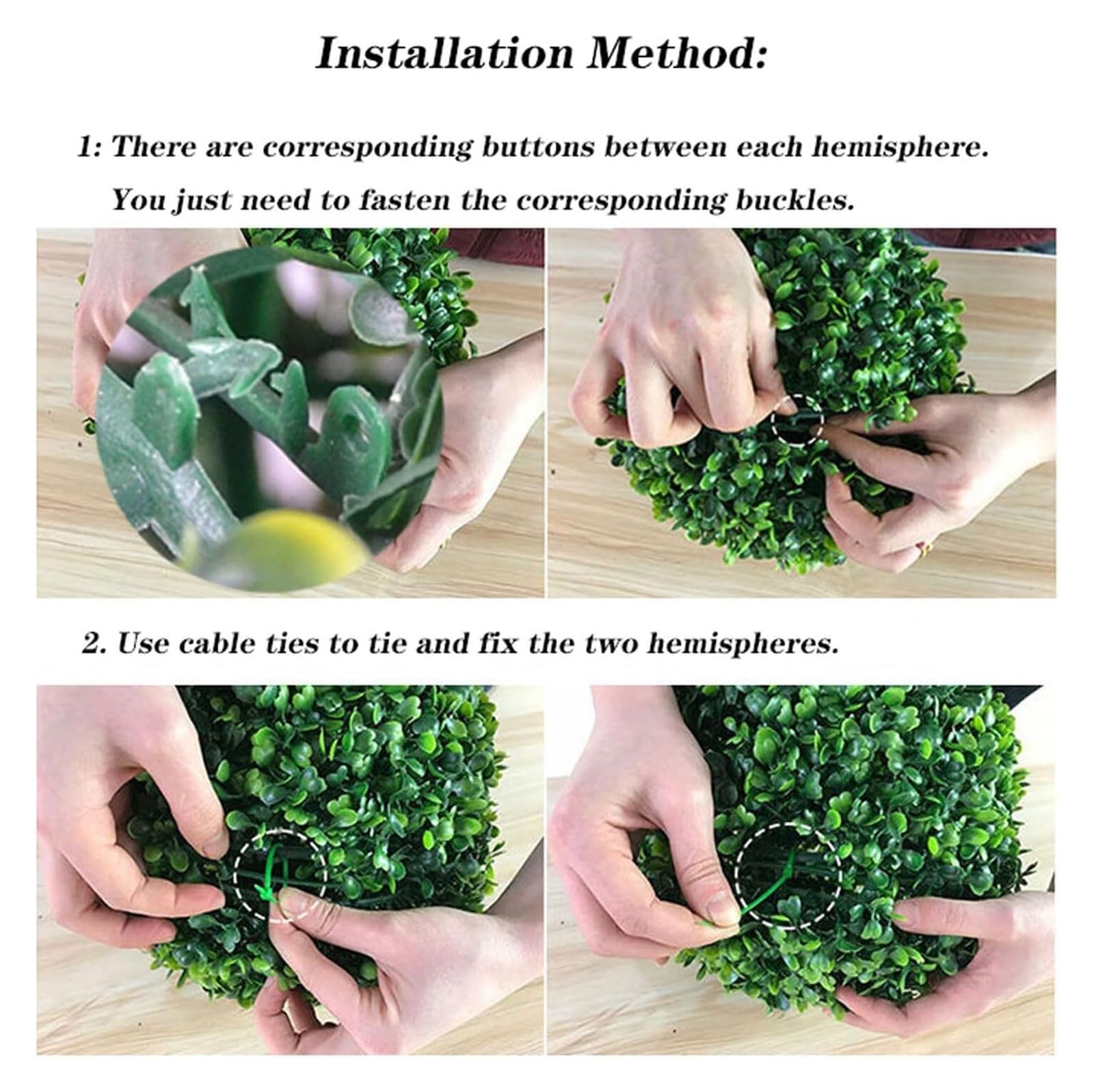 Installation Method:

1: There are corresponding buttons between each hemisphere. You just need to fasten the corresponding buckles.

2. Use cable ties to tie and fix the two hemispheres.