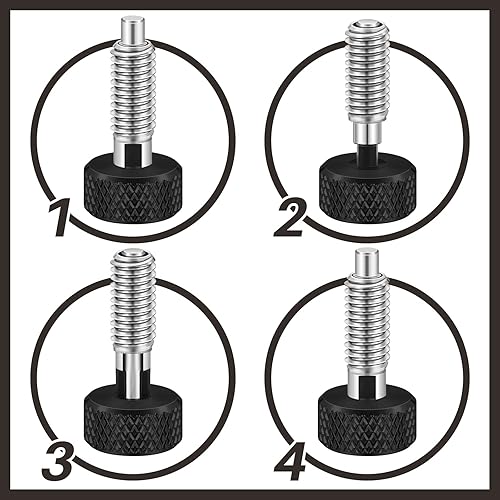 1

2

3

4