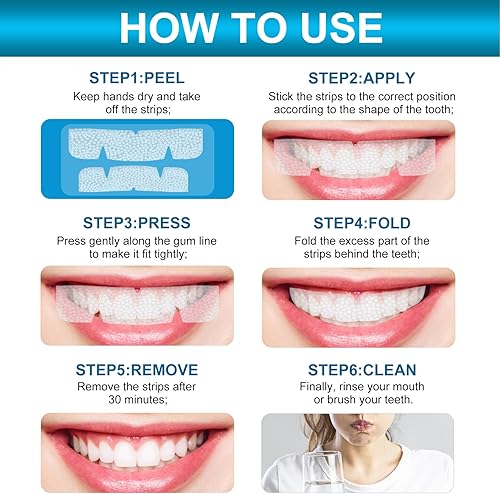 HOW TO USE

STEP1:PEEL
Keep hands dry and take off the strips;

STEP2:APPLY
Stick the strips to the correct position according to the shape of the tooth;

STEP3:PRESS
Press gently along the gum line to make it fit tightly;

STEP4:FOLD
Fold the excess part of the strips behind the teeth;

STEP5:REMOVE
Remove the strips after 30 minutes;

STEP6:CLEAN
Finally, rinse your mouth or brush your teeth.