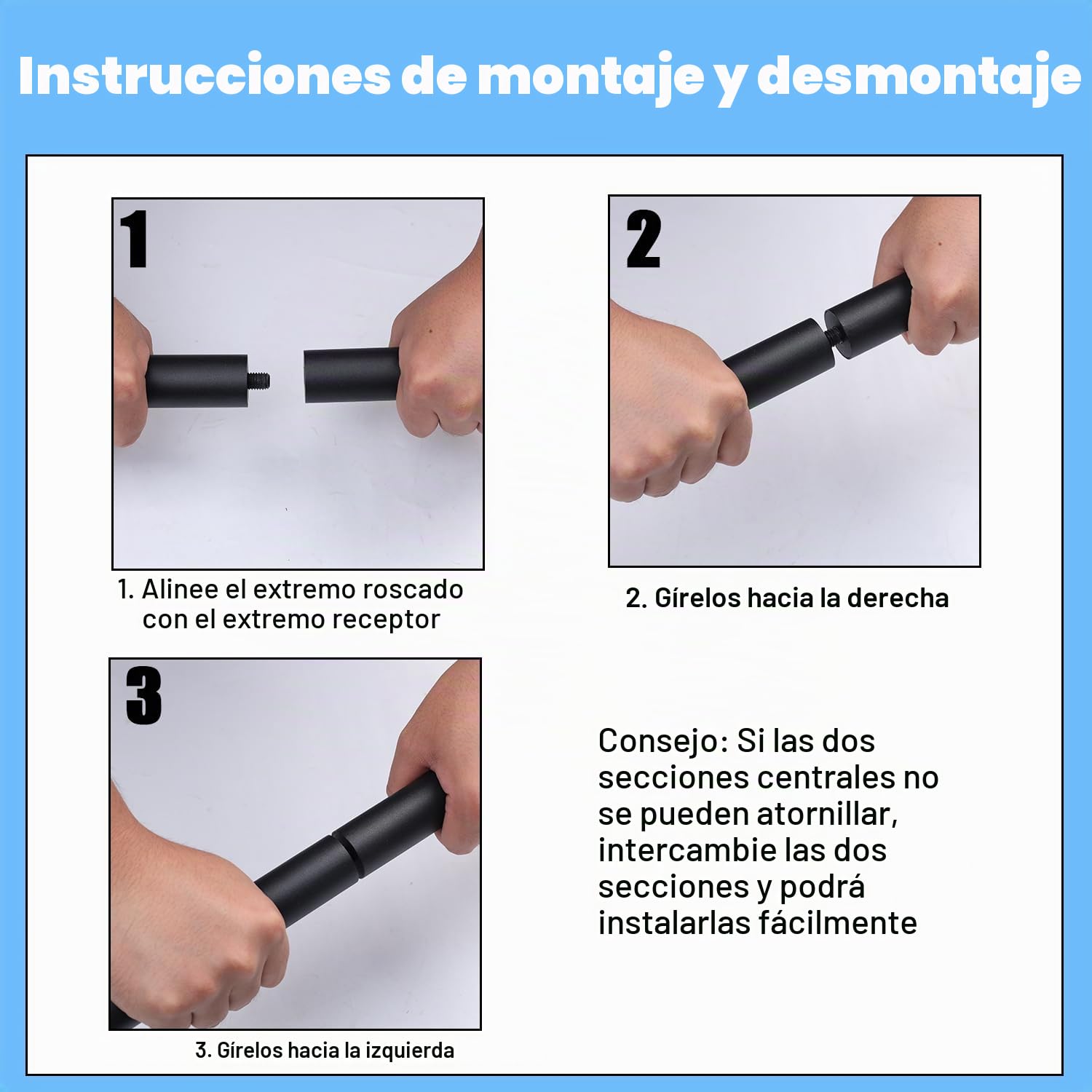 Instrucciones de montaje y desmontaje

1

1. Alinee el extremo roscado con el extremo receptor

2

2. Gírelos hacia la derecha

3

3. Gírelos hacia la izquierda

Consejo: Si las dos secciones centrales no se pueden atornillar, intercambie las dos secciones y podrá instalarlas fácilmente