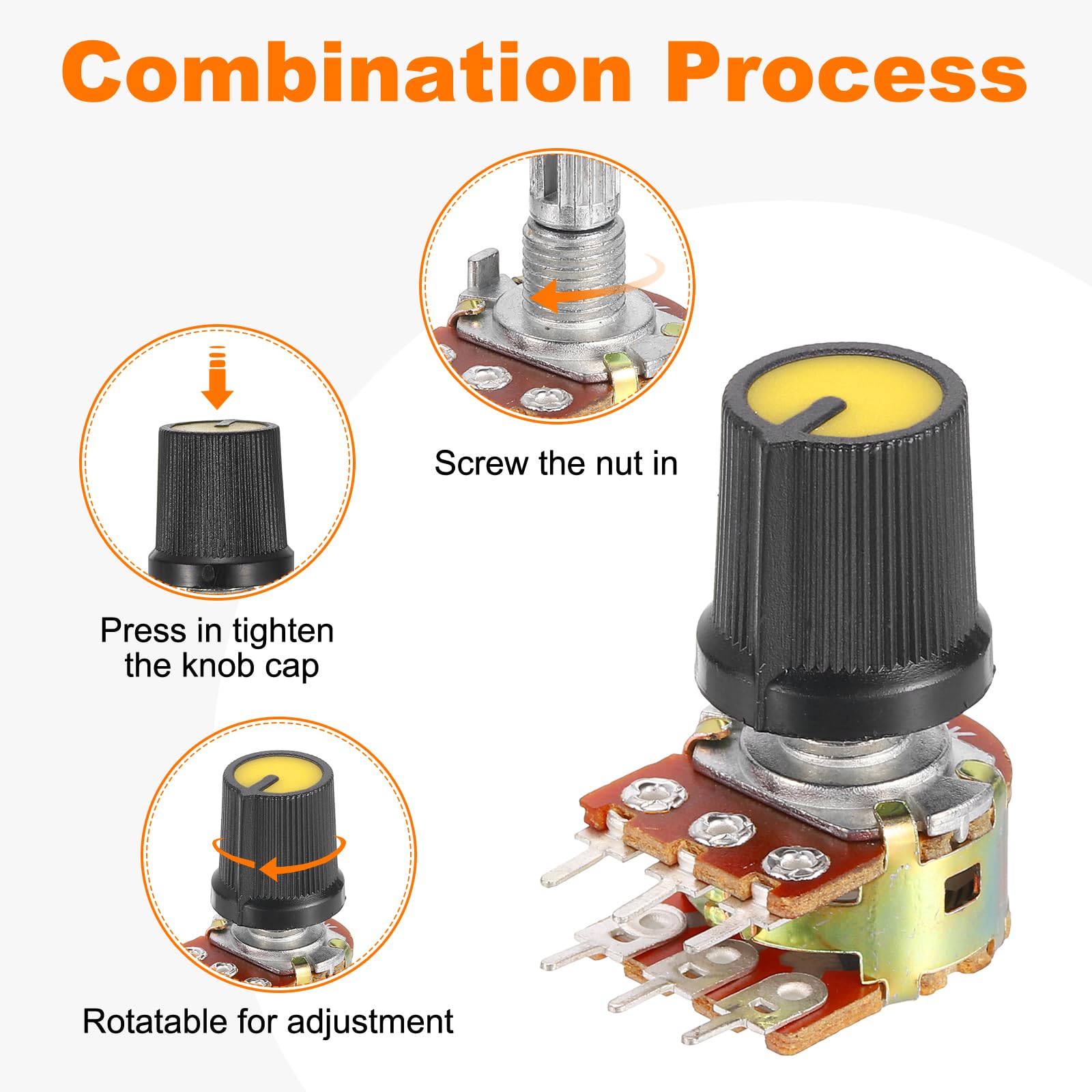 Combination Process

Screw the nut in

Press in tighten the knob cap

Rotatable for adjustment