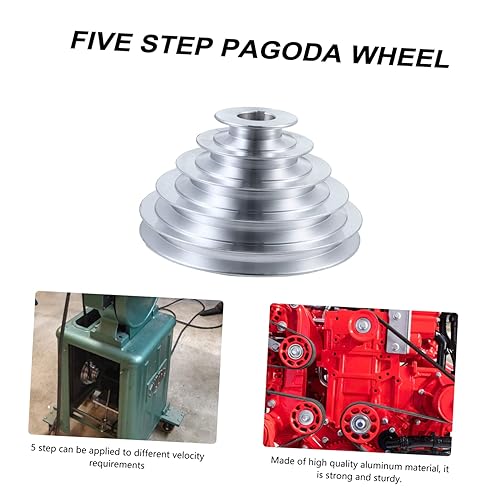 FIVE STEP PAGODA WHEEL

5 step can be applied to different velocity requirements

Made of high quality aluminum material, it is strong and sturdy.