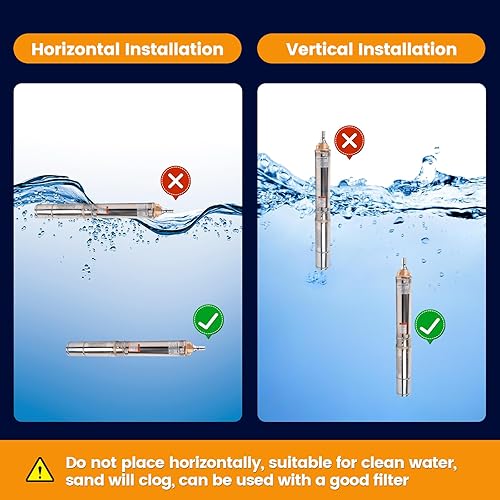 Horizontal Installation

Vertical Installation

Do not place horizontally, suitable for clean water, sand will clog, can be used with a good filter