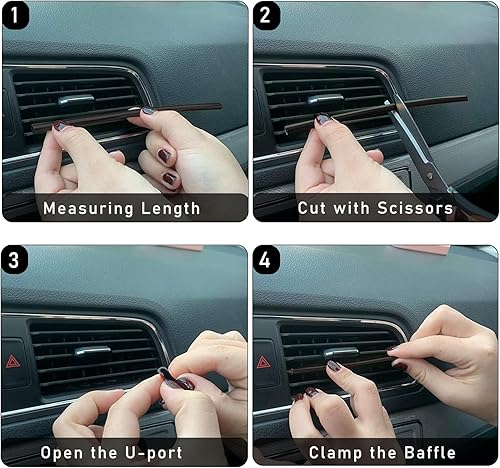 1
Measuring Length

2
Cut with Scissors

3
Open the U-port

4
Clamp the Baffle