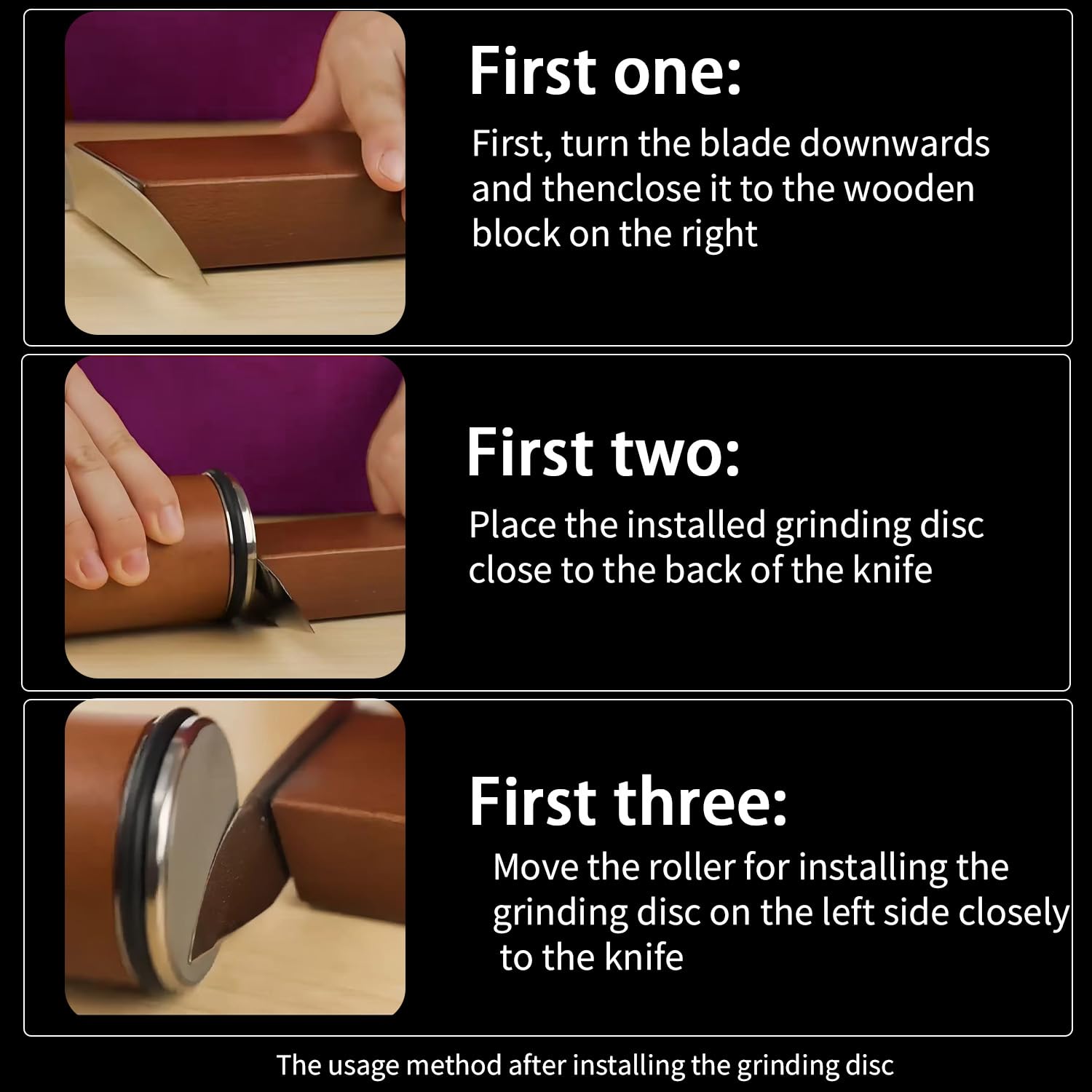 First one:

First, turn the blade downwards and thenclose it to the wooden block on the right

First two:

Place the installed grinding disc close to the back of the knife

First three:

Move the roller for installing the grinding disc on the left side closely to the knife

The usage method after installing the grinding disc