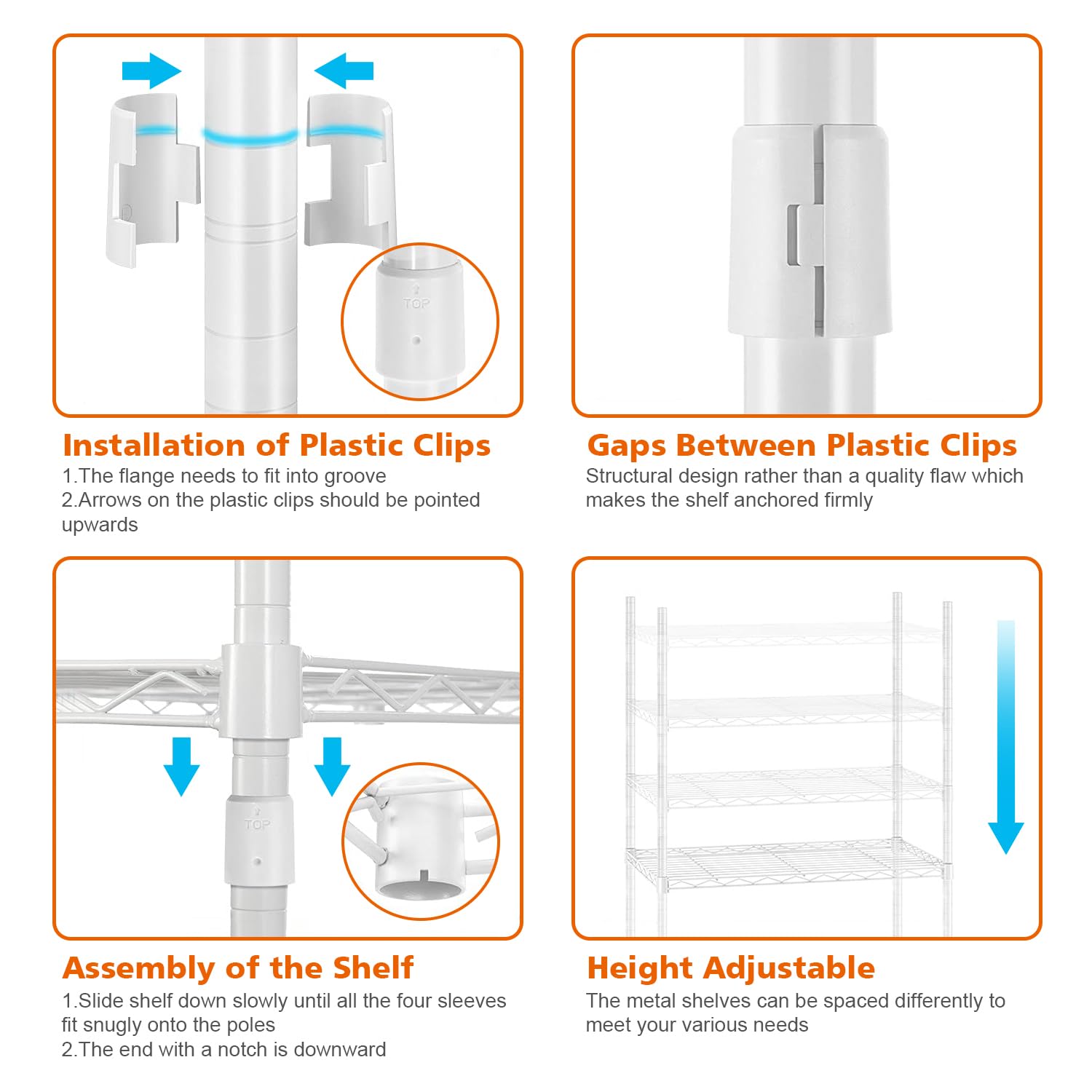 TOP

Installation of Plastic Clips
1.The flange needs to fit into groove
2.Arrows on the plastic clips should be pointed upwards

Gaps Between Plastic Clips
Structural design rather than a quality flaw which makes the shelf anchored firmly

TOP

Assembly of the Shelf
1.Slide shelf down slowly until all the four sleeves fit snugly onto the poles
2.The end with a notch is downward

Height Adjustable
The metal shelves can be spaced differently to meet your various needs