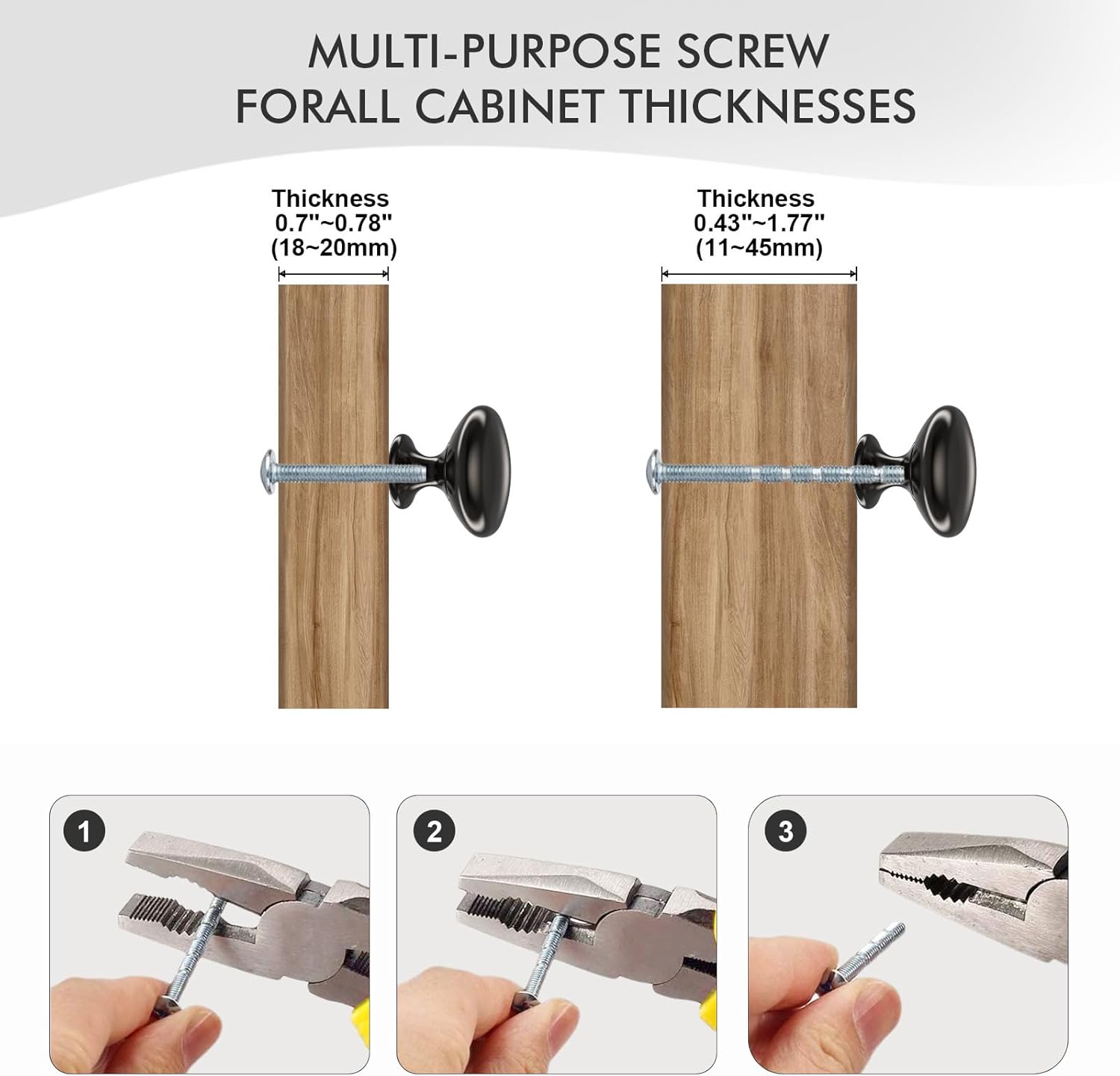 MULTI-PURPOSE SCREW
FORALL CABINET THICKNESSES

Thickness
0.7"~0.78"
(18~20mm)

Thickness
0.43"~1.77"
(11~45mm)

1

2

3