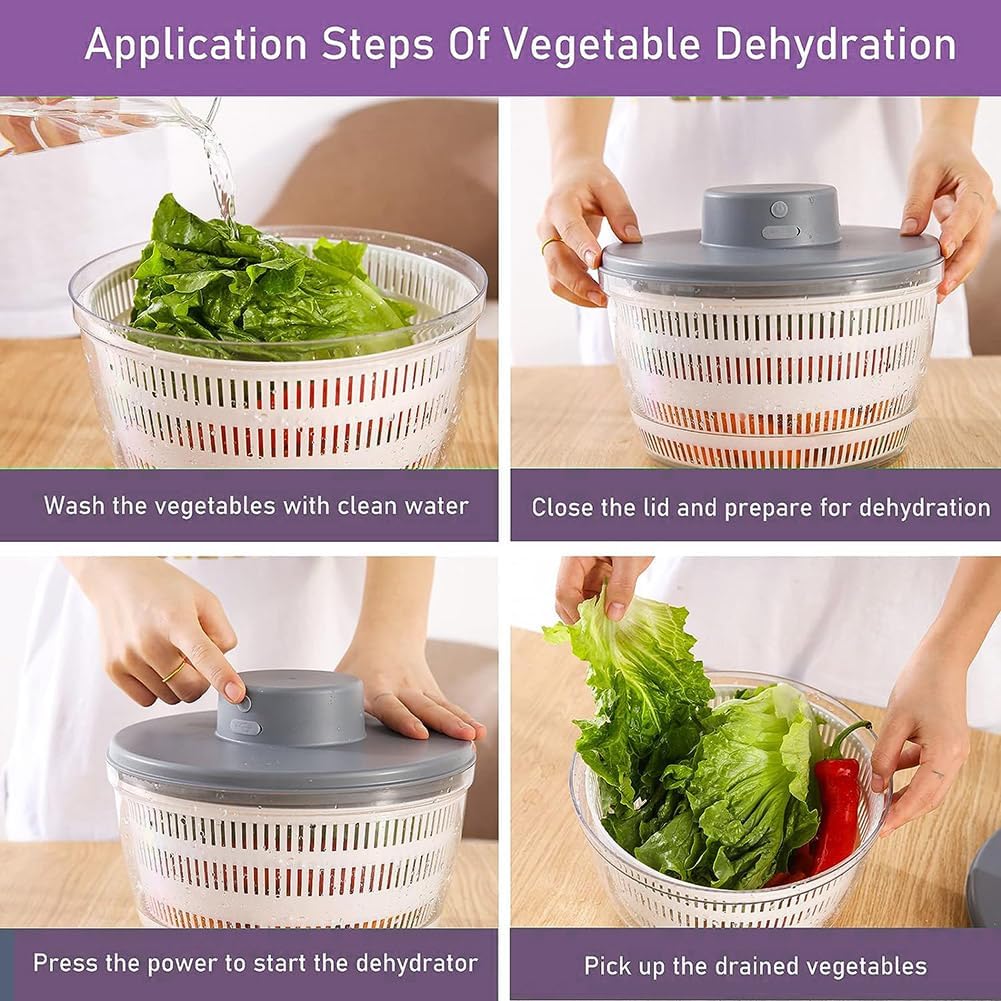 Application Steps Of Vegetable Dehydration

Wash the vegetables with clean water

Close the lid and prepare for dehydration

Press the power to start the dehydrator

Pick up the drained vegetables